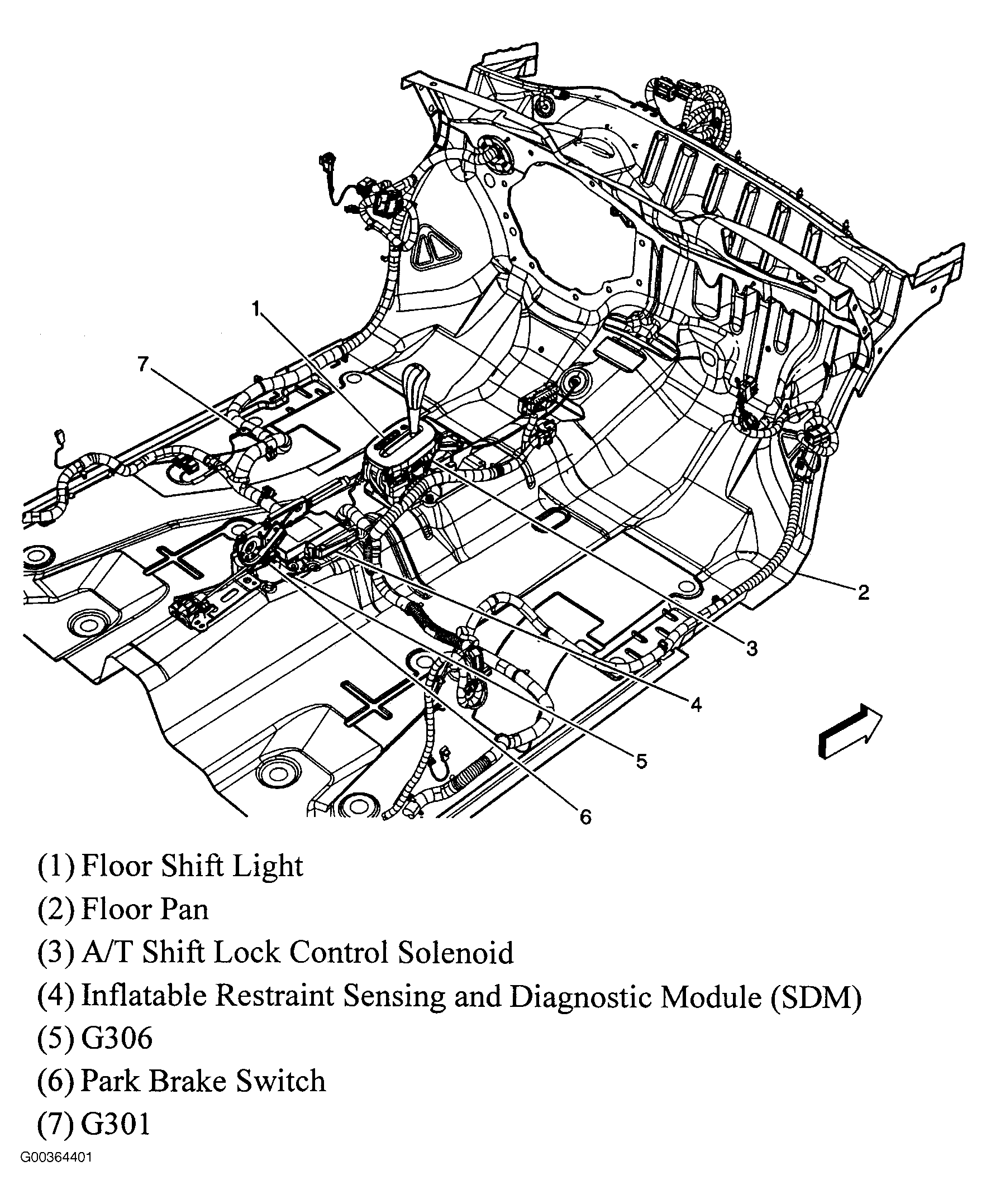 1
7
2
3
4
5
6

(1) Floor Shift Light
(2) Floor Pan
(3) A/T Shift Lock Control Solenoid
(4) Inflatable Restraint Sensing and Diagnostic Module (SDM)
(5) G306
(6) Park Brake Switch
(7) G301

G00364401