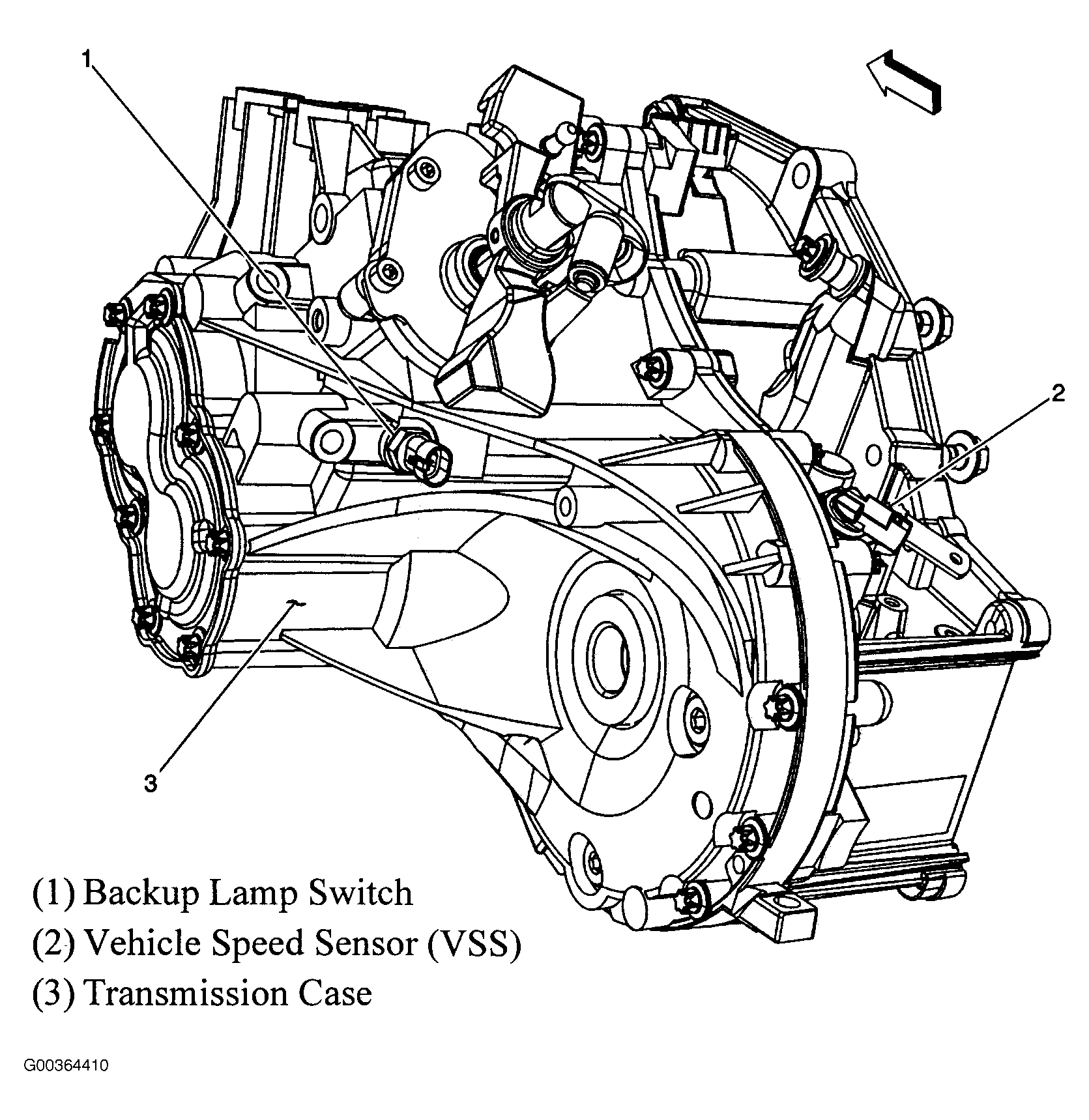 1

2

3

(1) Backup Lamp Switch
(2) Vehicle Speed Sensor (VSS)
(3) Transmission Case

G00364410