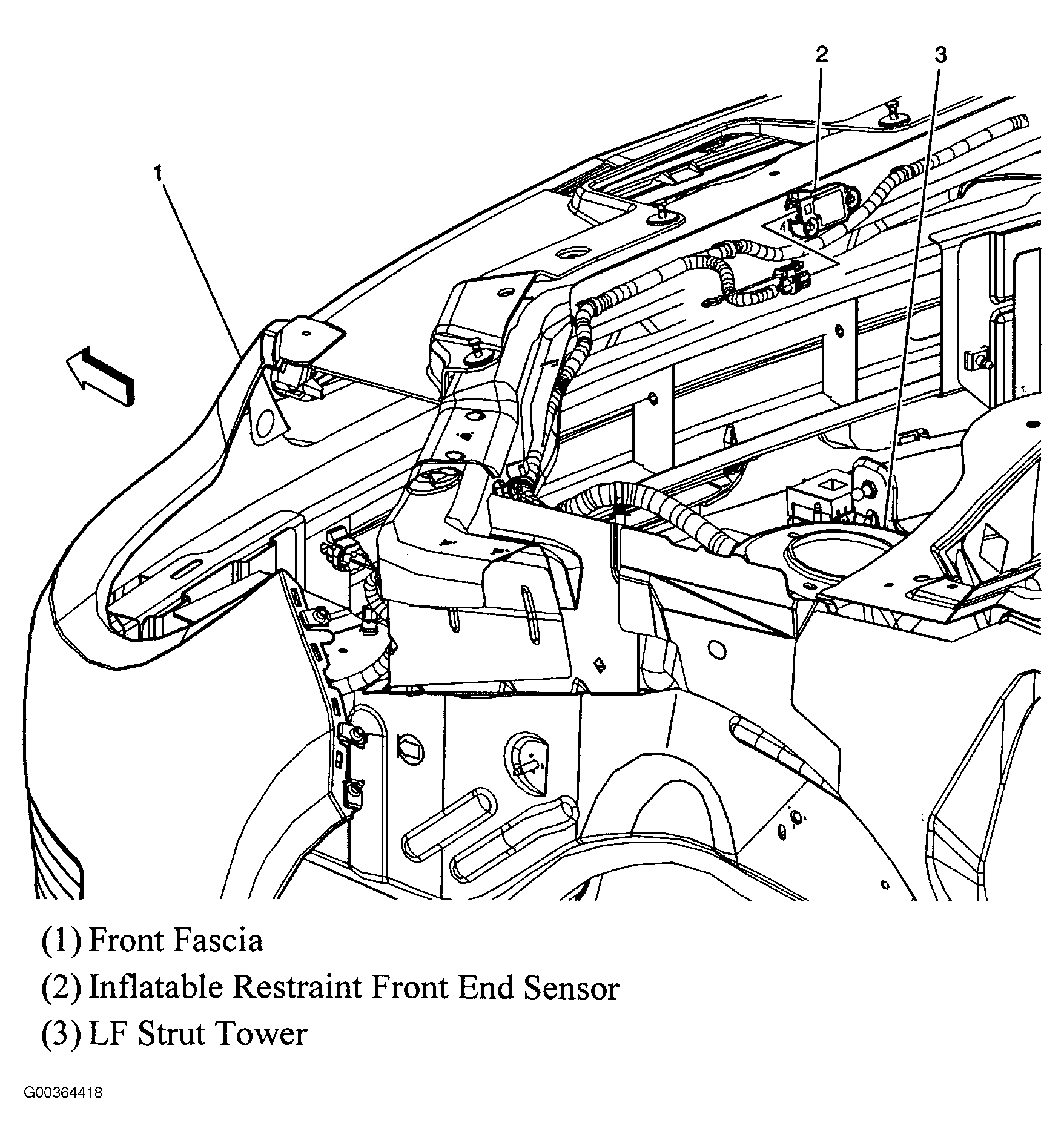 2
3
1

(1) Front Fascia
(2) Inflatable Restraint Front End Sensor
(3) LF Strut Tower

G00364418