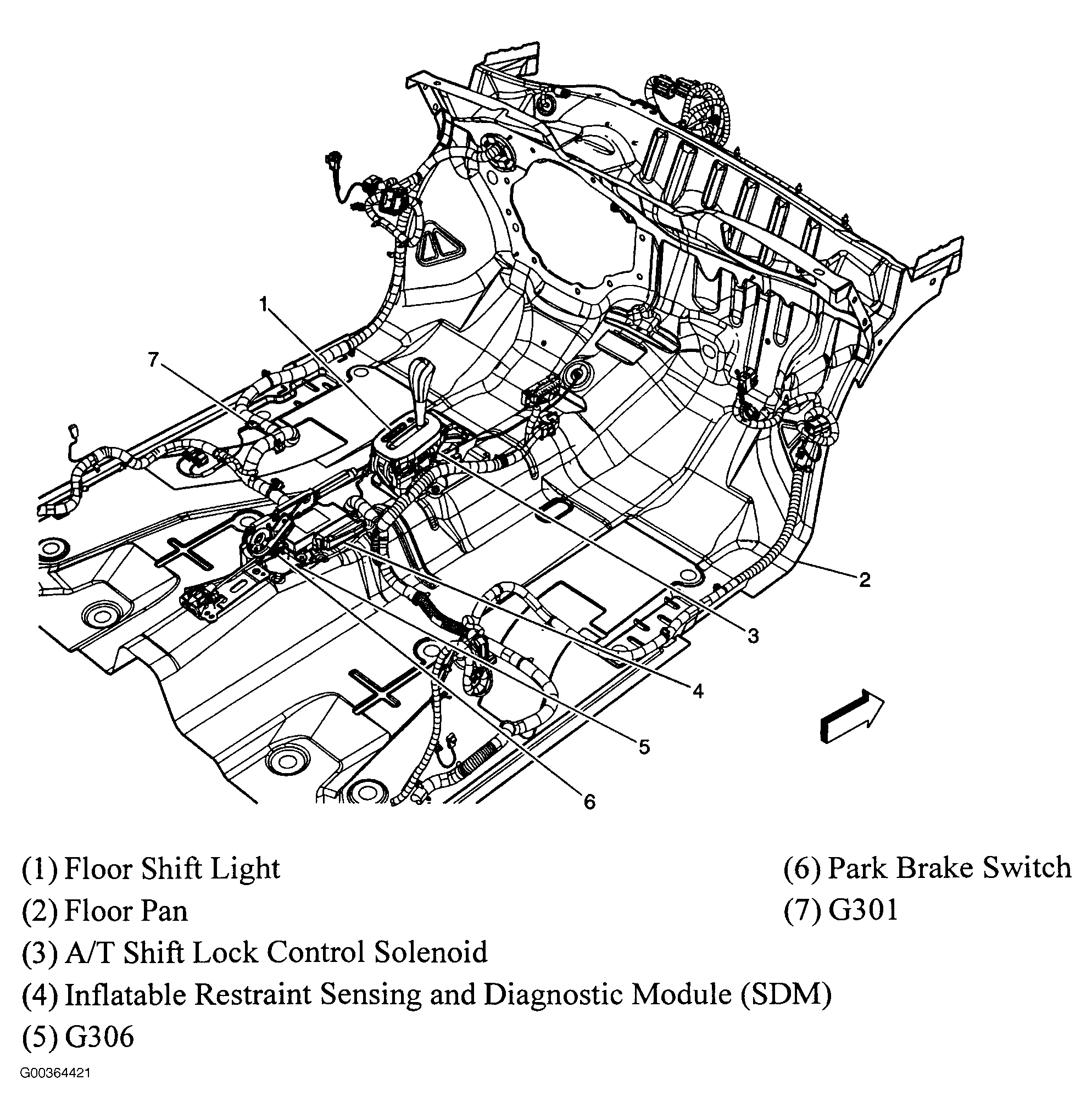 1
7
2
3
4
5
6

(1) Floor Shift Light
(2) Floor Pan
(3) A/T Shift Lock Control Solenoid
(4) Inflatable Restraint Sensing and Diagnostic Module (SDM)
(5) G306

(6) Park Brake Switch
(7) G301

G00364421