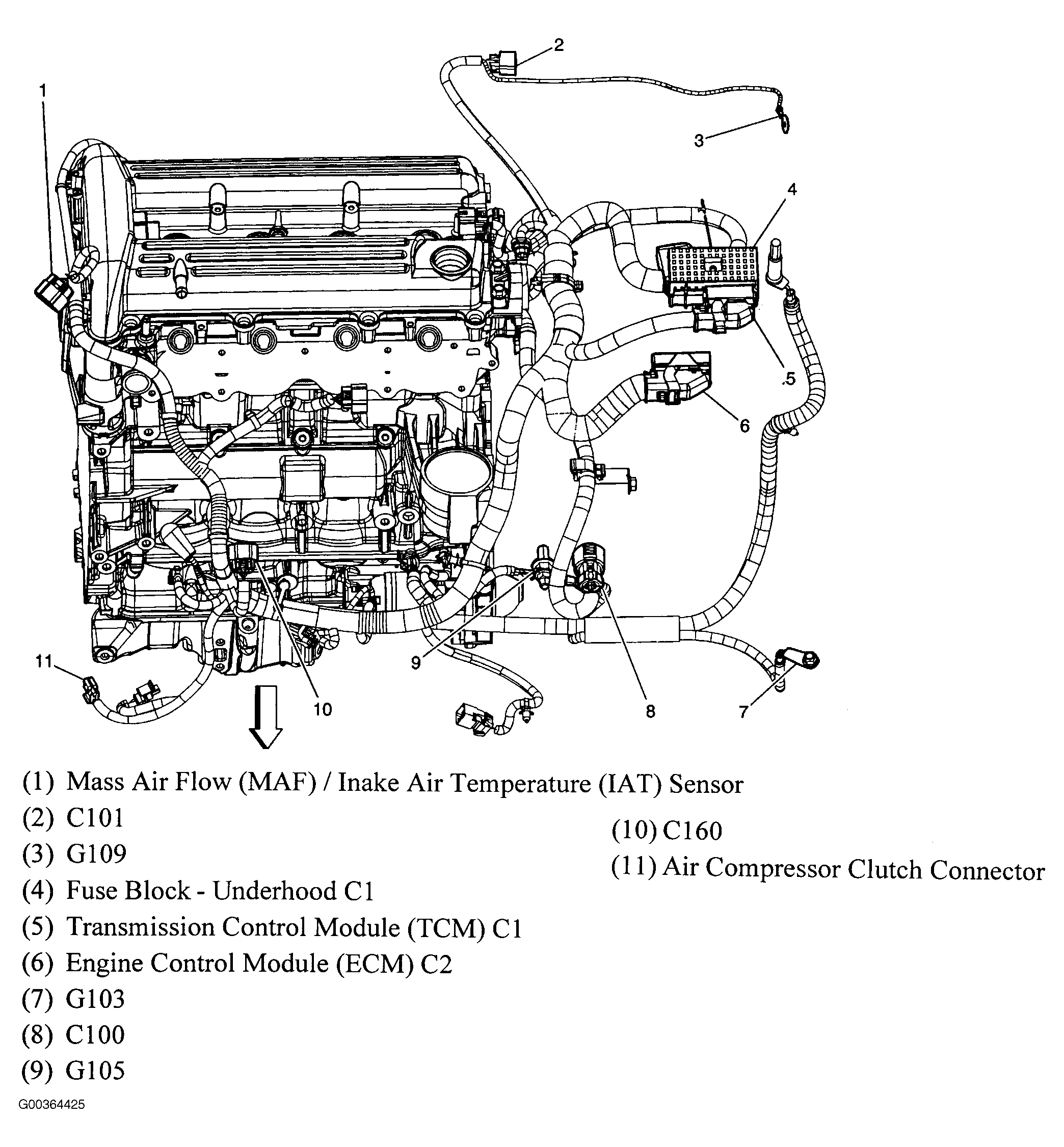 1
2
3
4
5
6
11
10
9
8
7

(1) Mass Air Flow (MAF) / Inake Air Temperature (IAT) Sensor
(2) C101
(3) G109
(4) Fuse Block - Underhood C1
(5) Transmission Control Module (TCM) C1
(6) Engine Control Module (ECM) C2
(7) G103
(8) C100
(9) G105

(10) C160
(11) Air Compressor Clutch Connector

G00364425