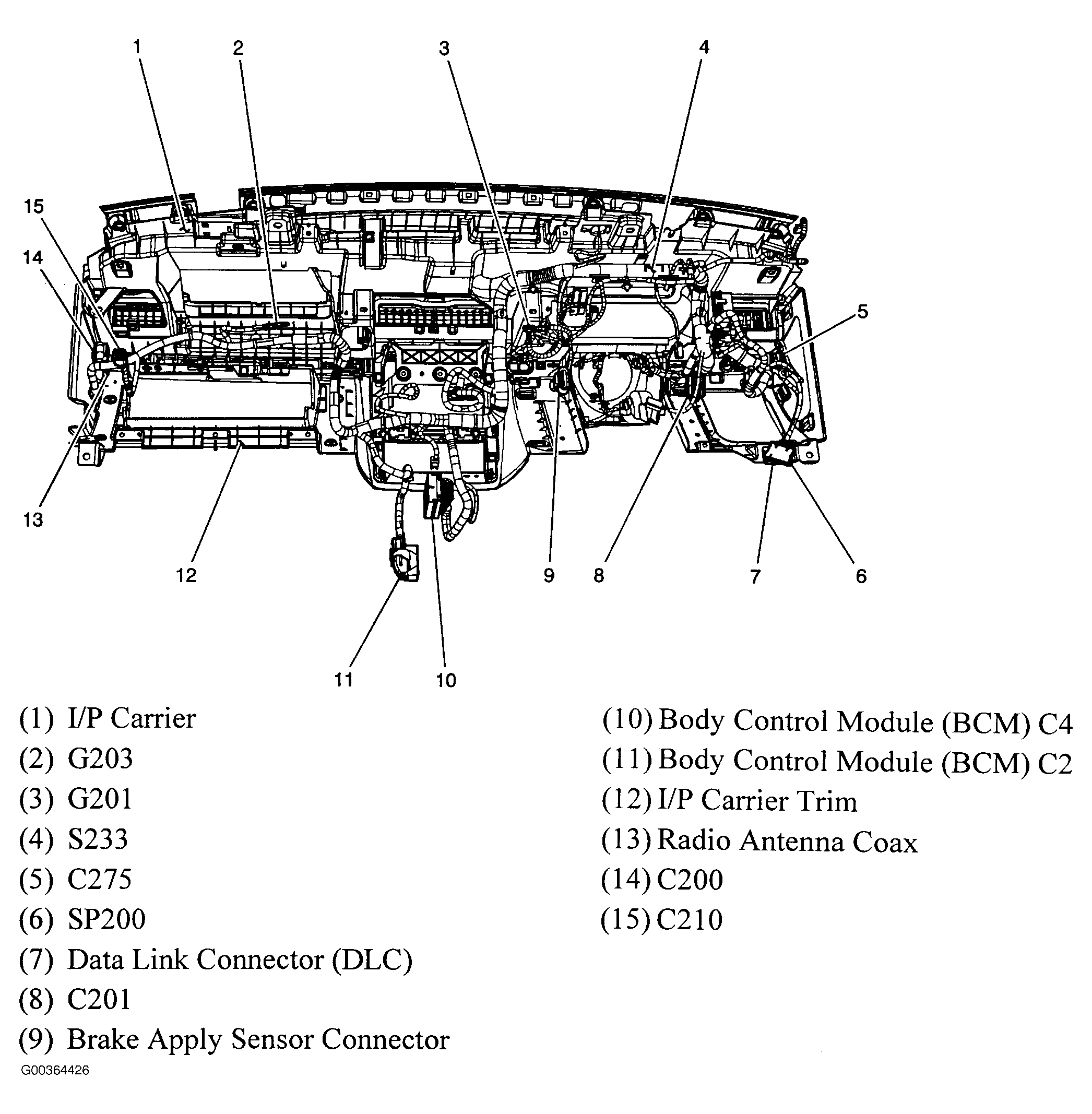 1 2 3 4

15

14

5

13

12

9 8 7 6

11 10

(1) I/P Carrier
(2) G203
(3) G201
(4) S233
(5) C275
(6) SP200
(7) Data Link Connector (DLC)
(8) C201
(9) Brake Apply Sensor Connector

(10) Body Control Module (BCM) C4
(11) Body Control Module (BCM) C2
(12) I/P Carrier Trim
(13) Radio Antenna Coax
(14) C200
(15) C210

G00364426