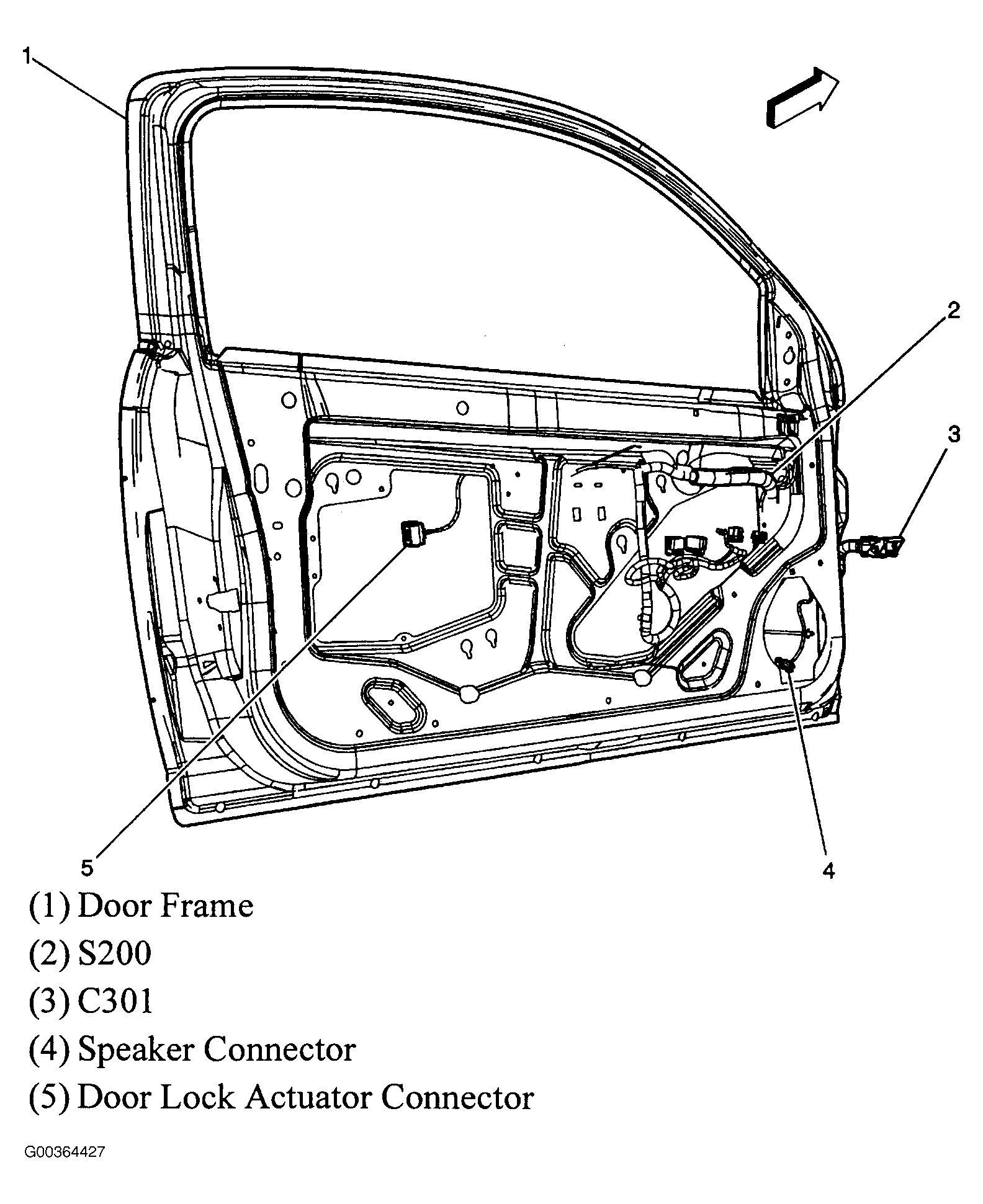 1

2

3

5

4

(1) Door Frame

(2) S200

(3) C301

(4) Speaker Connector

(5) Door Lock Actuator Connector

G00364427