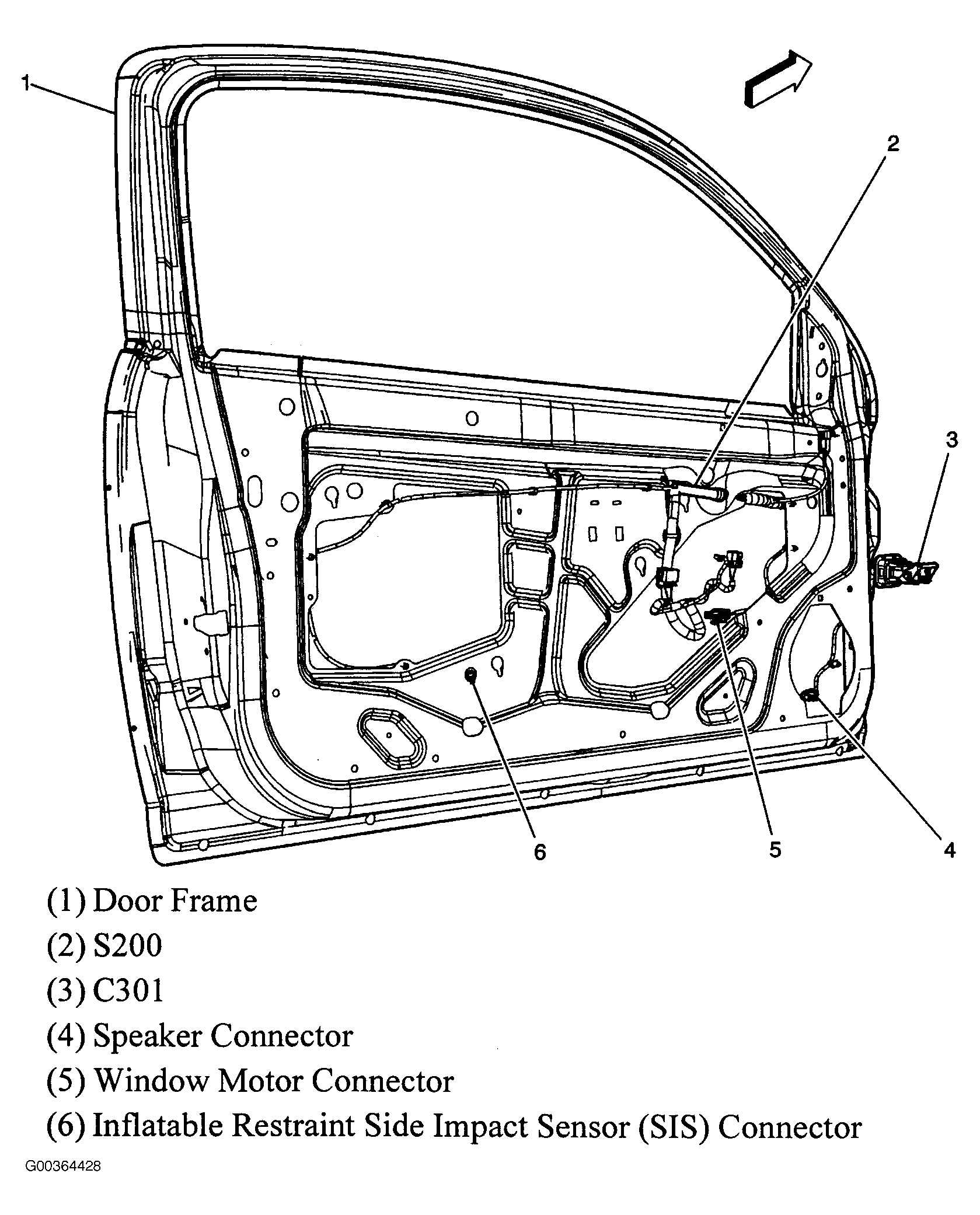 1
2
3
6
5
4

(1) Door Frame
(2) S200
(3) C301
(4) Speaker Connector
(5) Window Motor Connector
(6) Inflatable Restraint Side Impact Sensor (SIS) Connector

G00364428