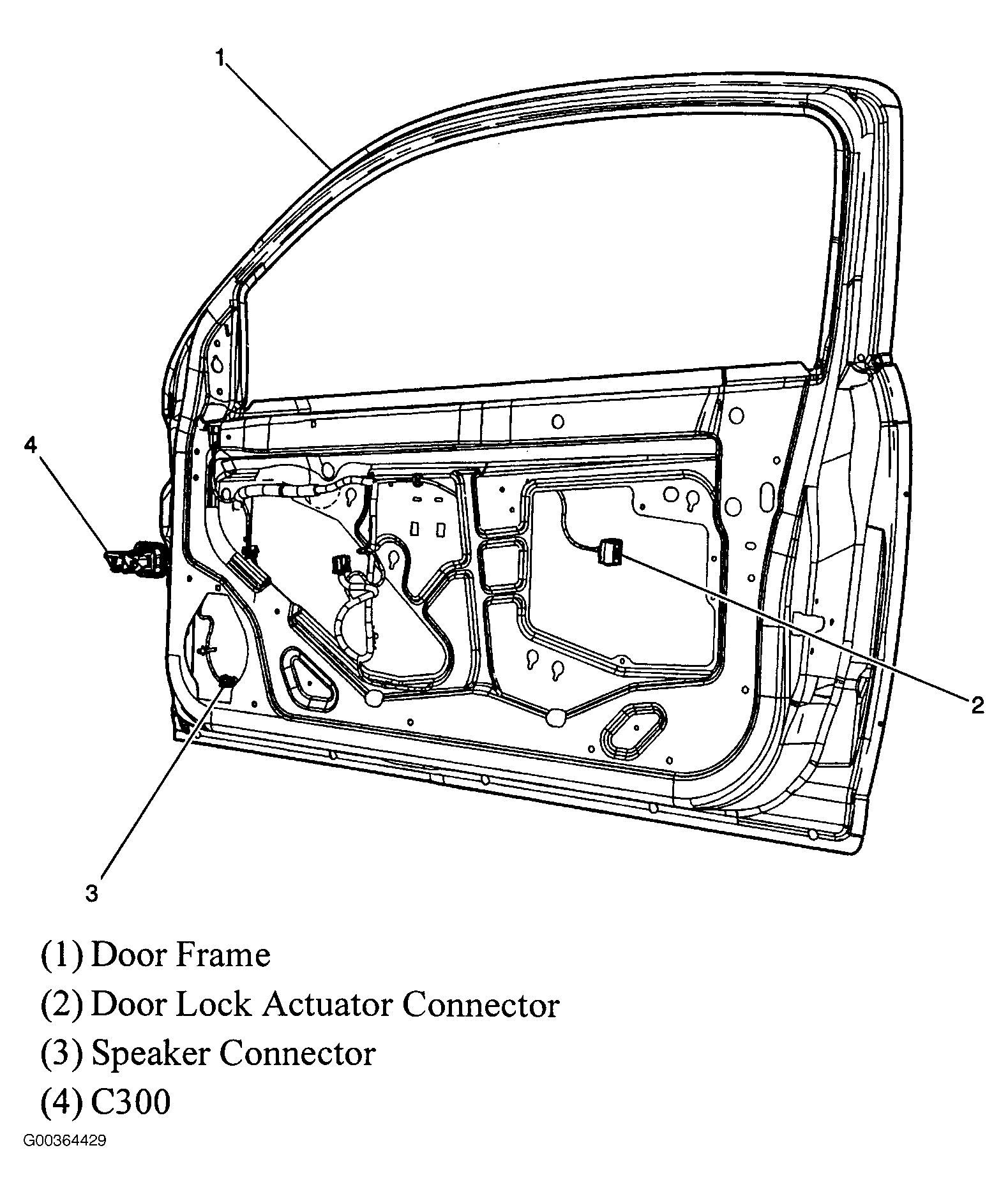 1

4

2

3

(1) Door Frame
(2) Door Lock Actuator Connector
(3) Speaker Connector
(4) C300

G00364429