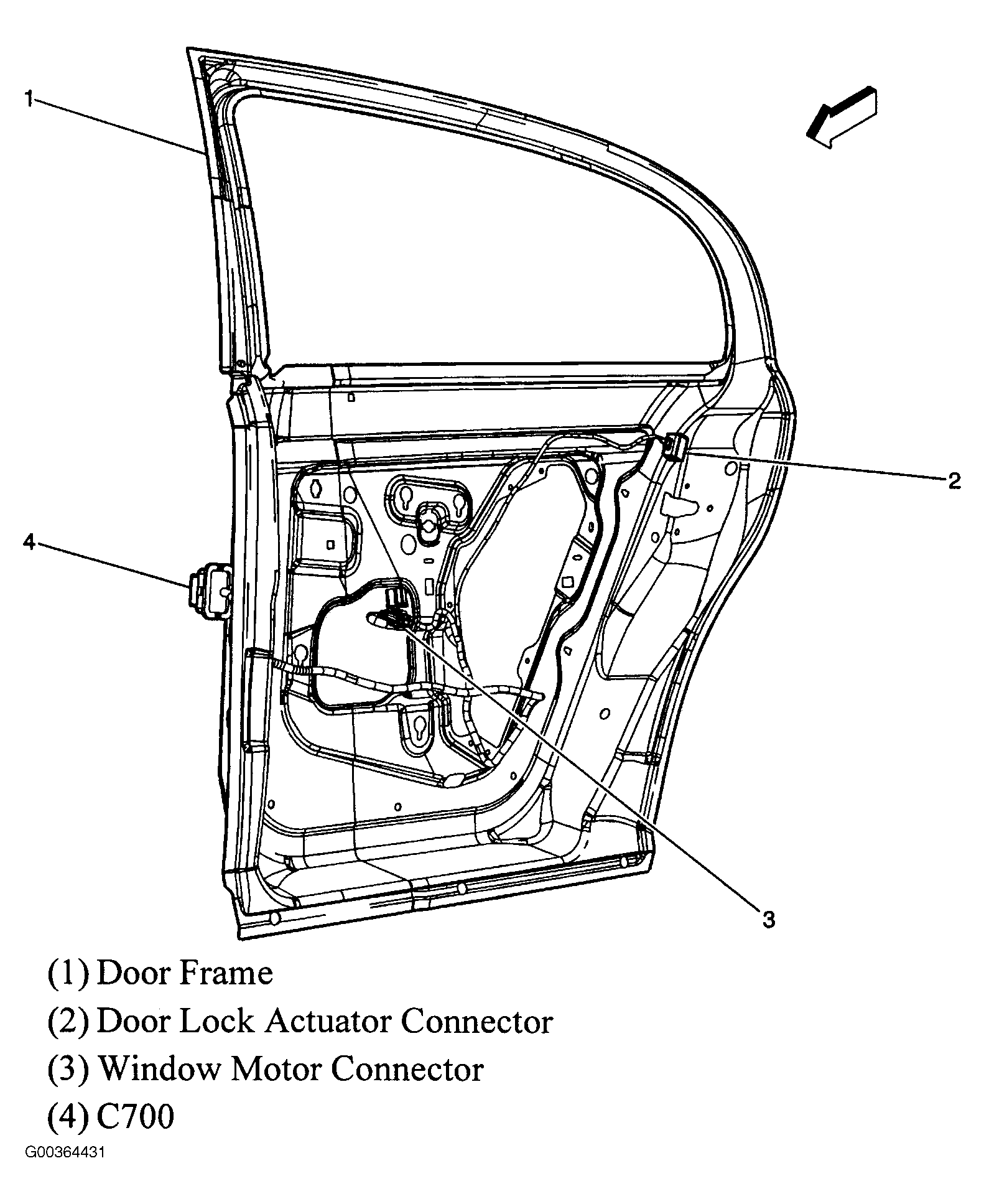 1

2

4

3

(1) Door Frame

(2) Door Lock Actuator Connector

(3) Window Motor Connector

(4) C700

G00364431