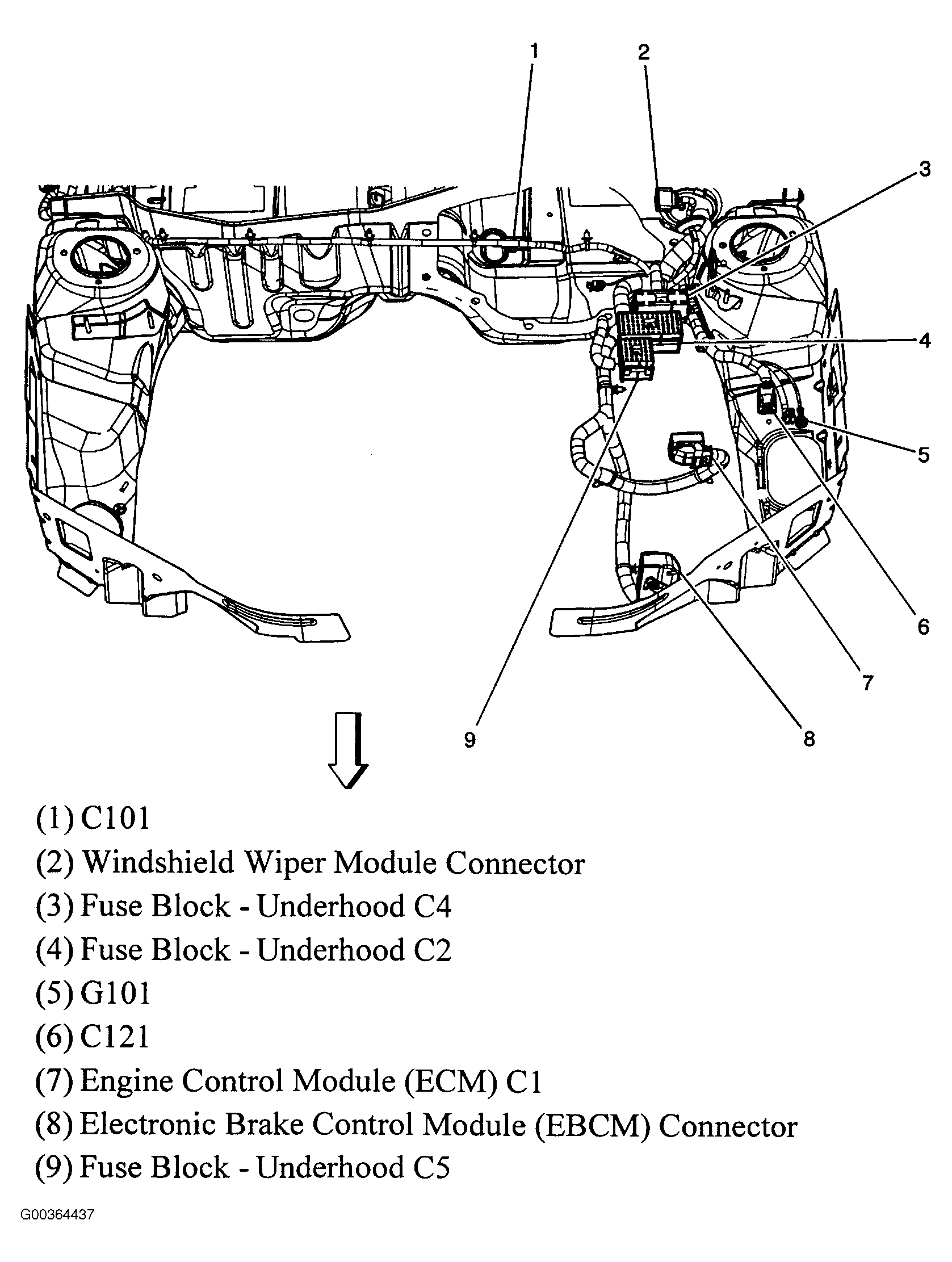 1
2
3
4
5
6
7
8
9

(1) C101
(2) Windshield Wiper Module Connector
(3) Fuse Block - Underhood C4
(4) Fuse Block - Underhood C2
(5) G101
(6) C121
(7) Engine Control Module (ECM) C1
(8) Electronic Brake Control Module (EBCM) Connector
(9) Fuse Block - Underhood C5

G00364437