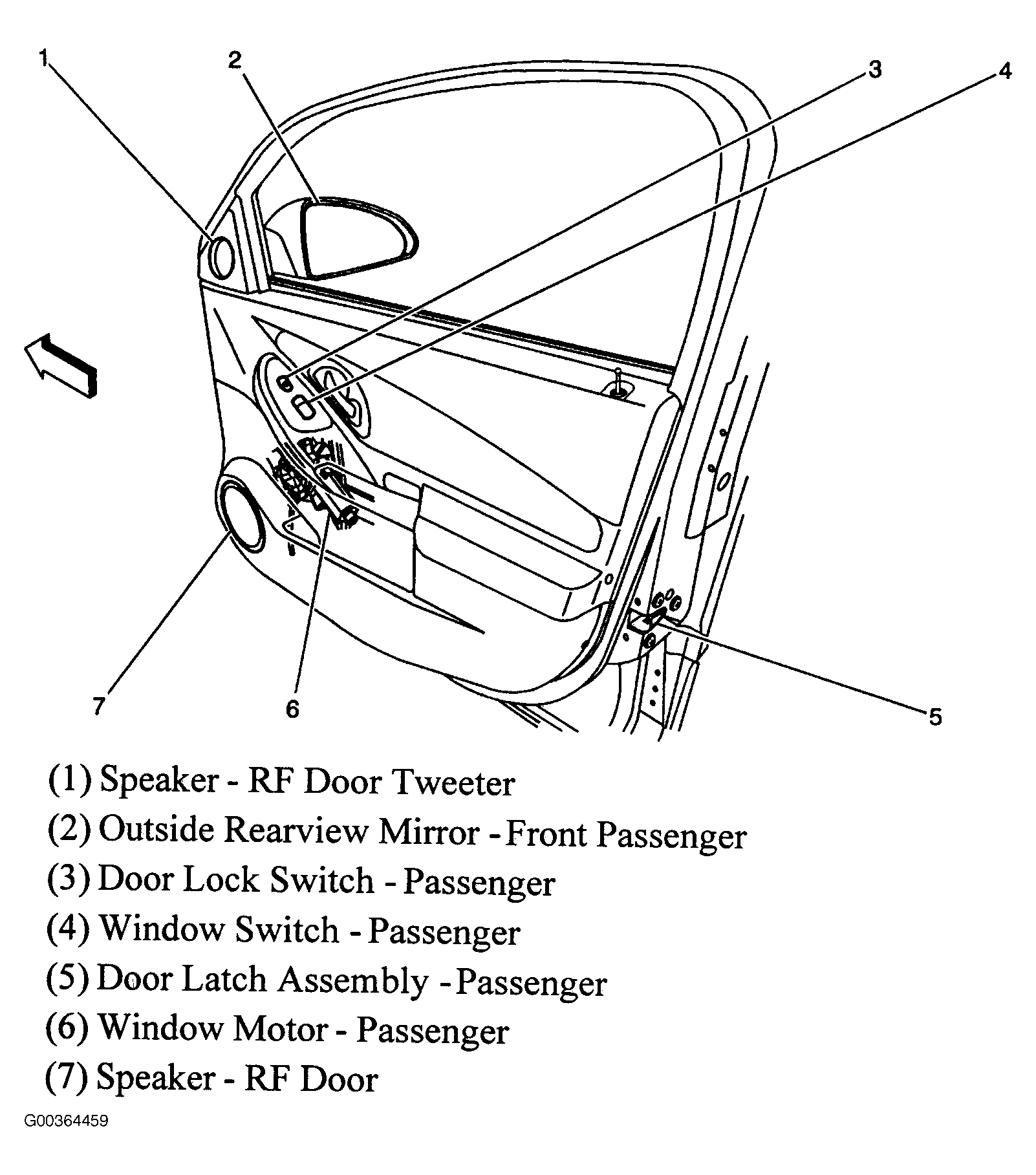 1
2
3
4
7
6
5

(1) Speaker - RF Door Tweeter
(2) Outside Rearview Mirror - Front Passenger
(3) Door Lock Switch - Passenger
(4) Window Switch - Passenger
(5) Door Latch Assembly - Passenger
(6) Window Motor - Passenger
(7) Speaker - RF Door

G00364459