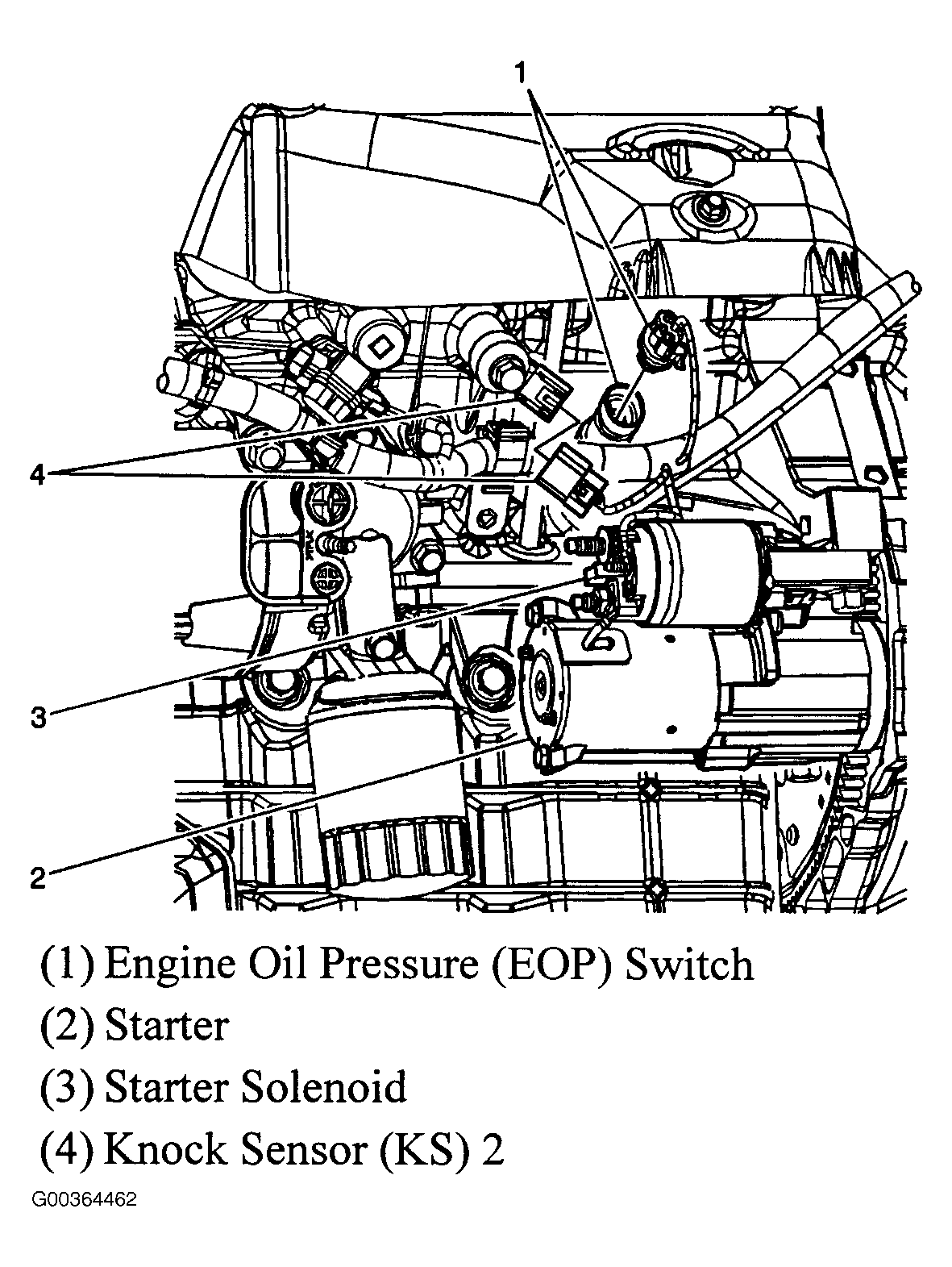 1

4

3

2

(1) Engine Oil Pressure (EOP) Switch

(2) Starter

(3) Starter Solenoid

(4) Knock Sensor (KS) 2

G00364462