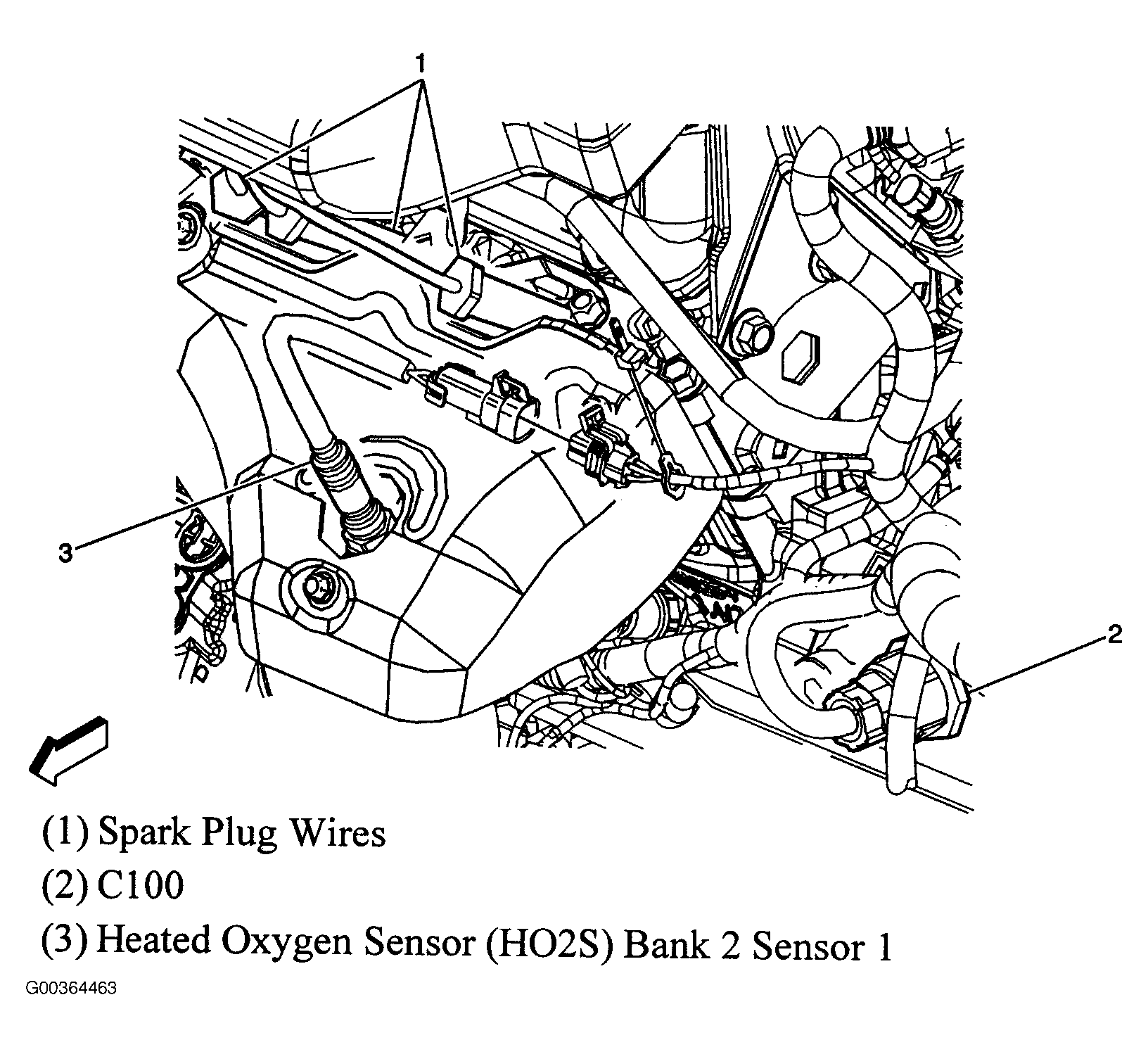 1

3

2

(1) Spark Plug Wires
(2) C100
(3) Heated Oxygen Sensor (HO2S) Bank 2 Sensor 1

G00364463