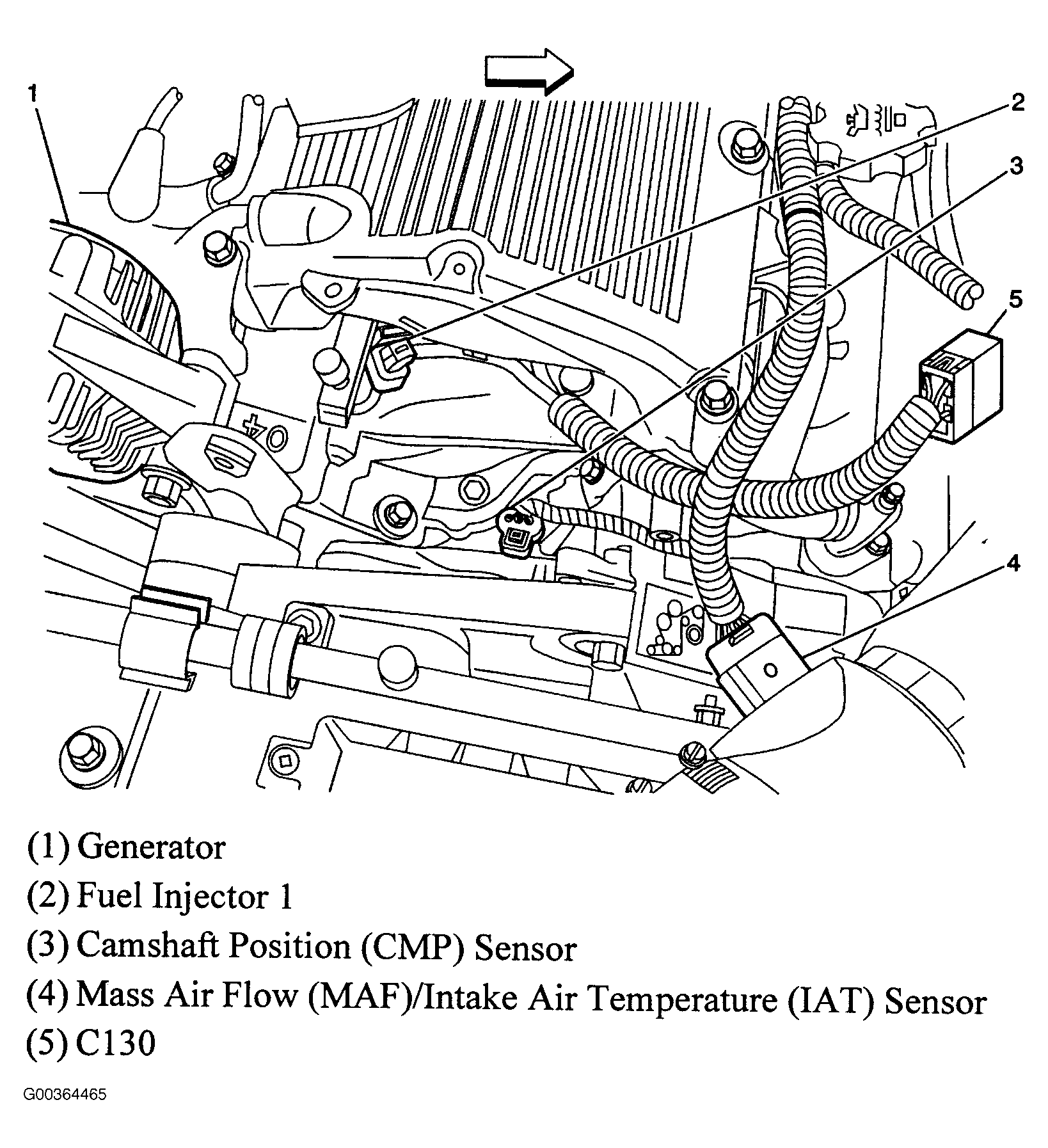 1
2
3
5
4

(1) Generator
(2) Fuel Injector 1
(3) Camshaft Position (CMP) Sensor
(4) Mass Air Flow (MAF)/Intake Air Temperature (IAT) Sensor
(5) C130

G00364465