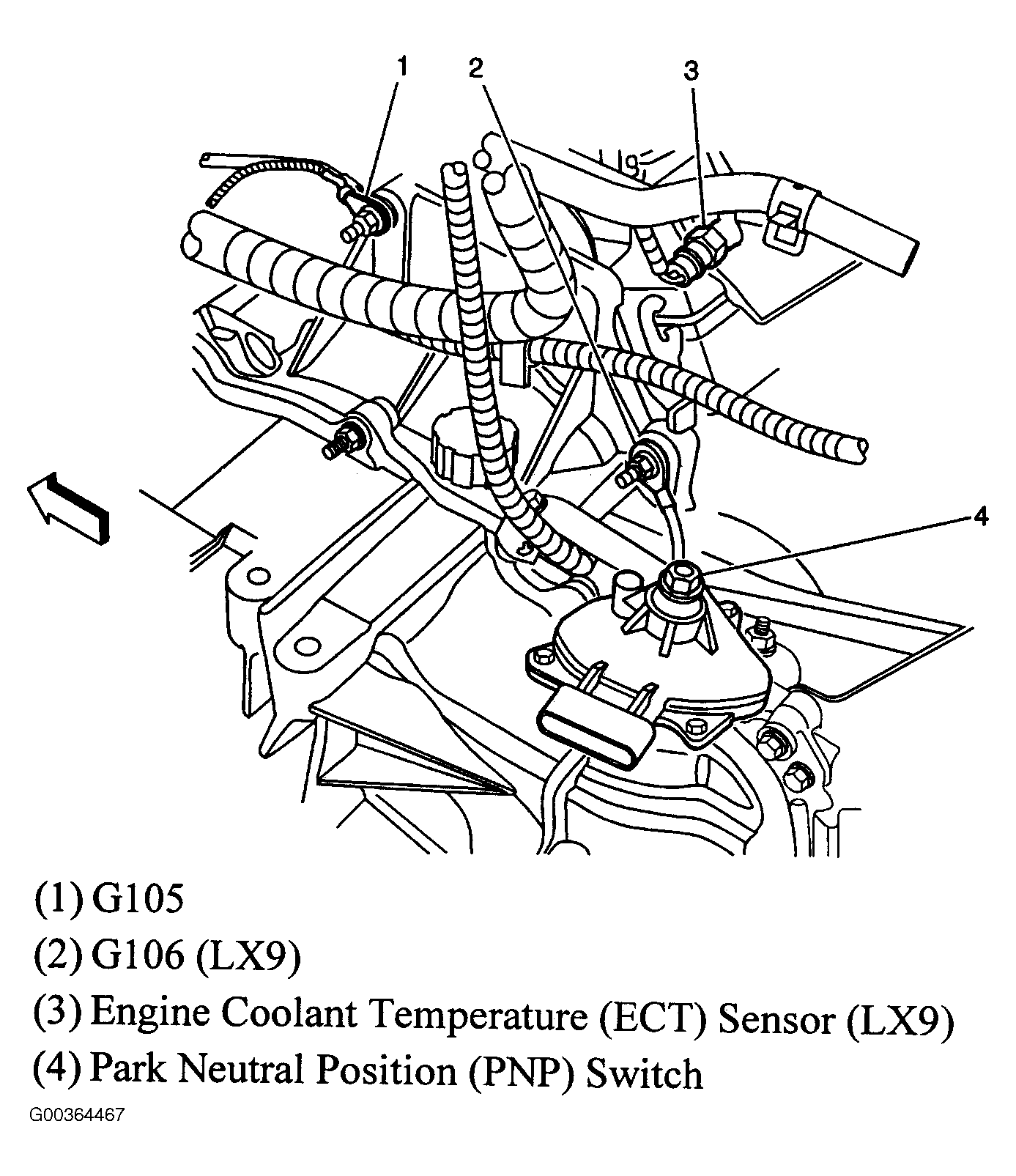 1
2
3
4

(1) G105
(2) G106 (LX9)
(3) Engine Coolant Temperature (ECT) Sensor (LX9)
(4) Park Neutral Position (PNP) Switch

G00364467