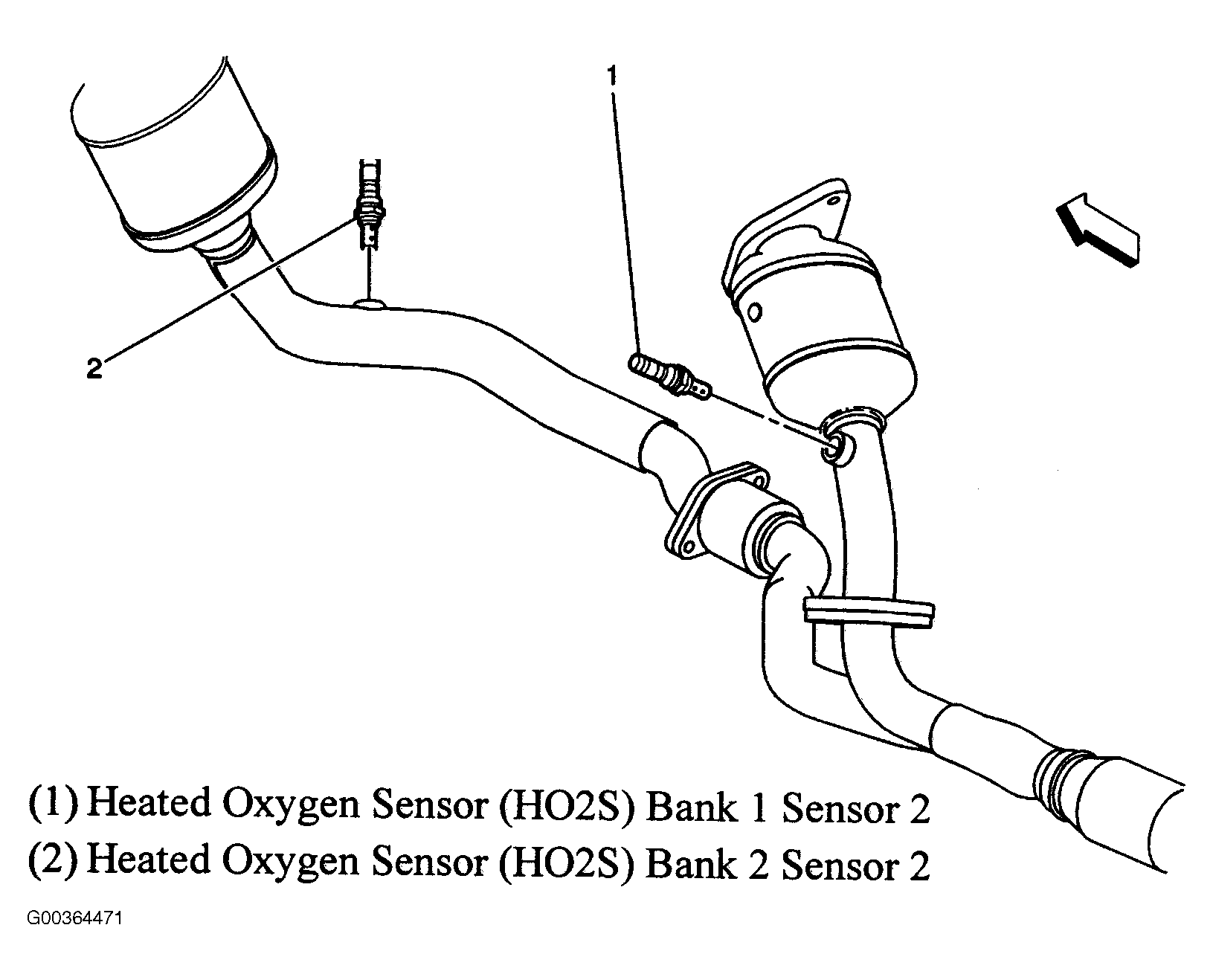 1

2

(1) Heated Oxygen Sensor (HO2S) Bank 1 Sensor 2
(2) Heated Oxygen Sensor (HO2S) Bank 2 Sensor 2

G00364471