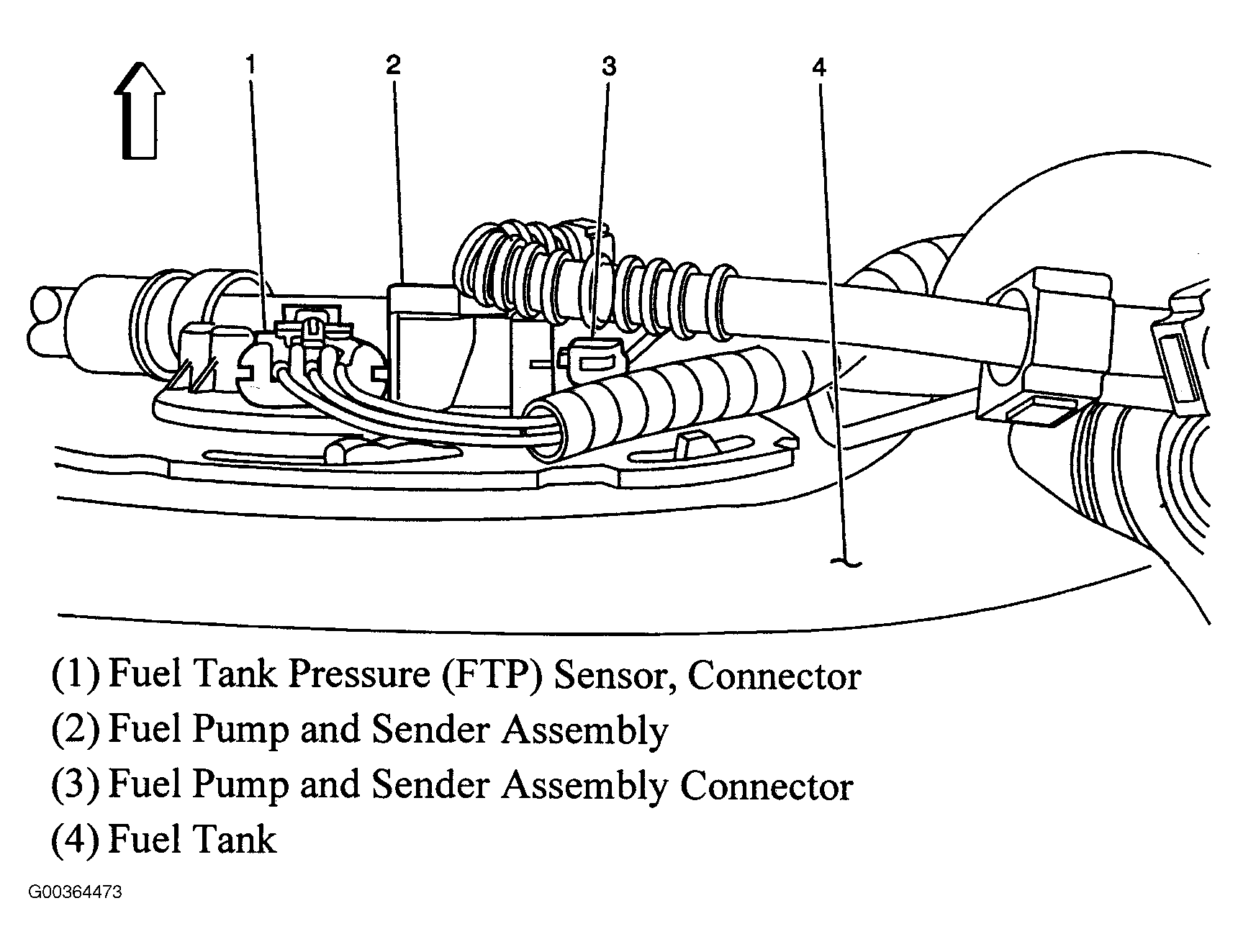 1
2
3
4

(1) Fuel Tank Pressure (FTP) Sensor, Connector
(2) Fuel Pump and Sender Assembly
(3) Fuel Pump and Sender Assembly Connector
(4) Fuel Tank

G00364473