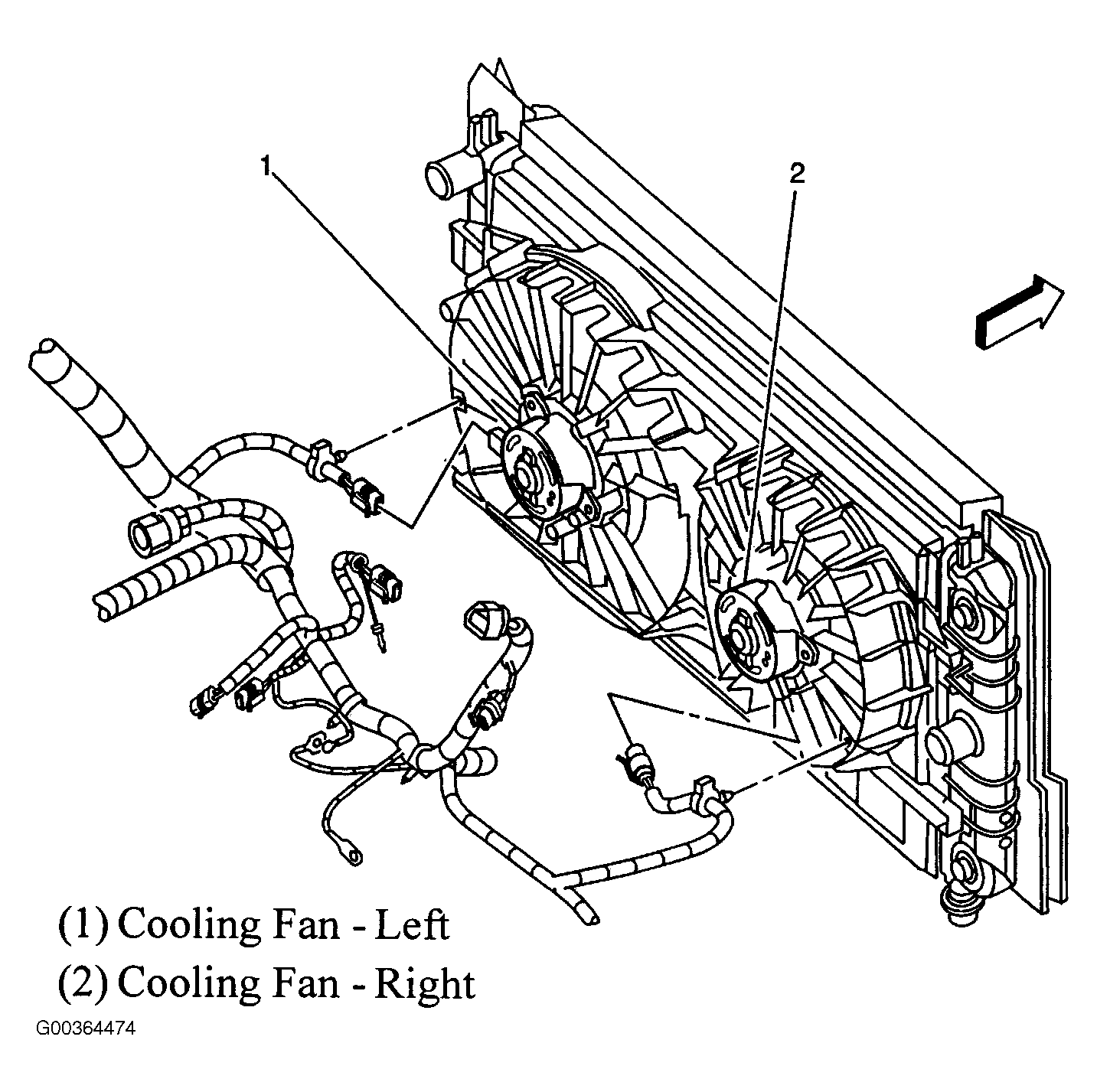 1

2

(1) Cooling Fan - Left

(2) Cooling Fan - Right

G00364474