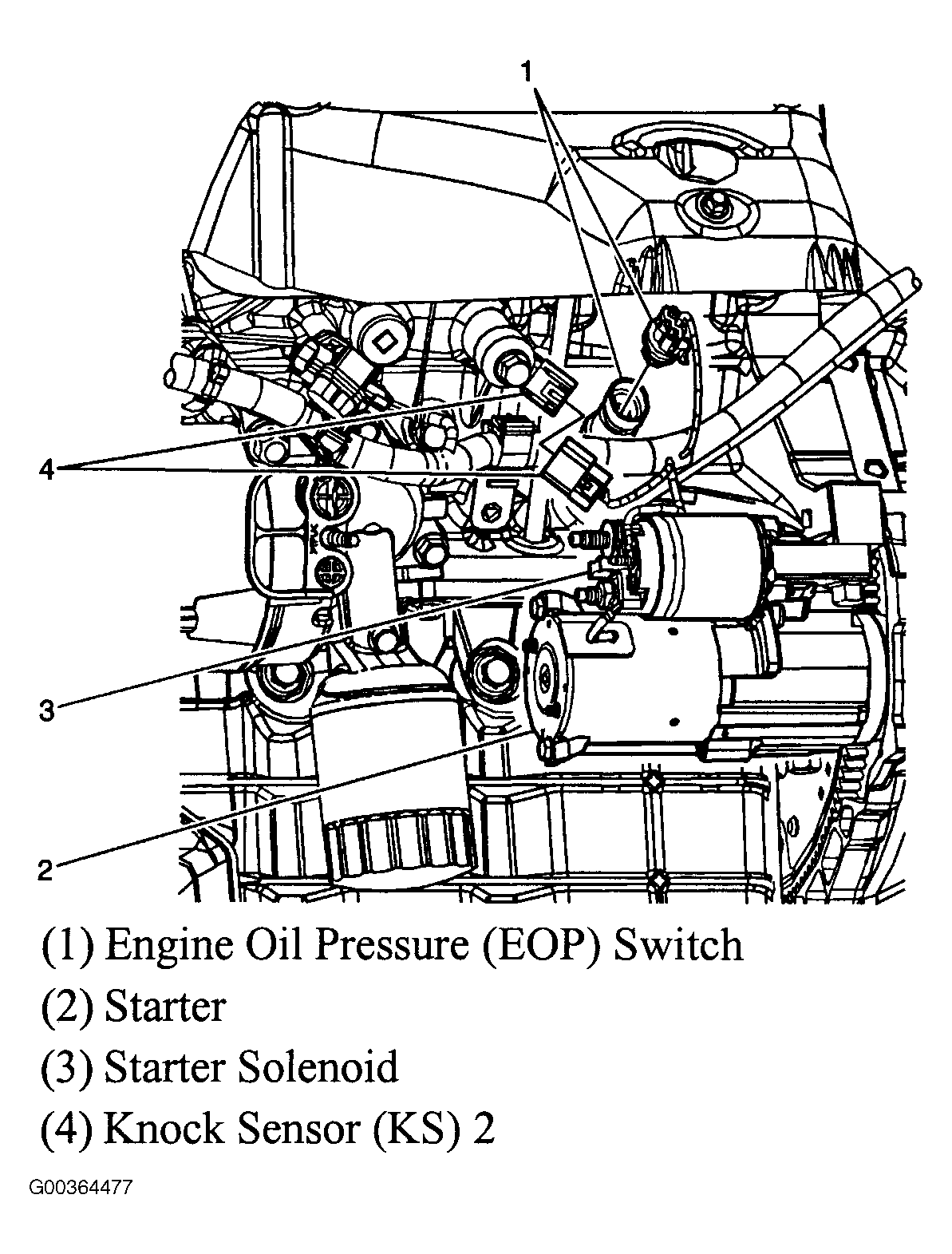 1

4

3

2

(1) Engine Oil Pressure (EOP) Switch
(2) Starter
(3) Starter Solenoid
(4) Knock Sensor (KS) 2

G00364477