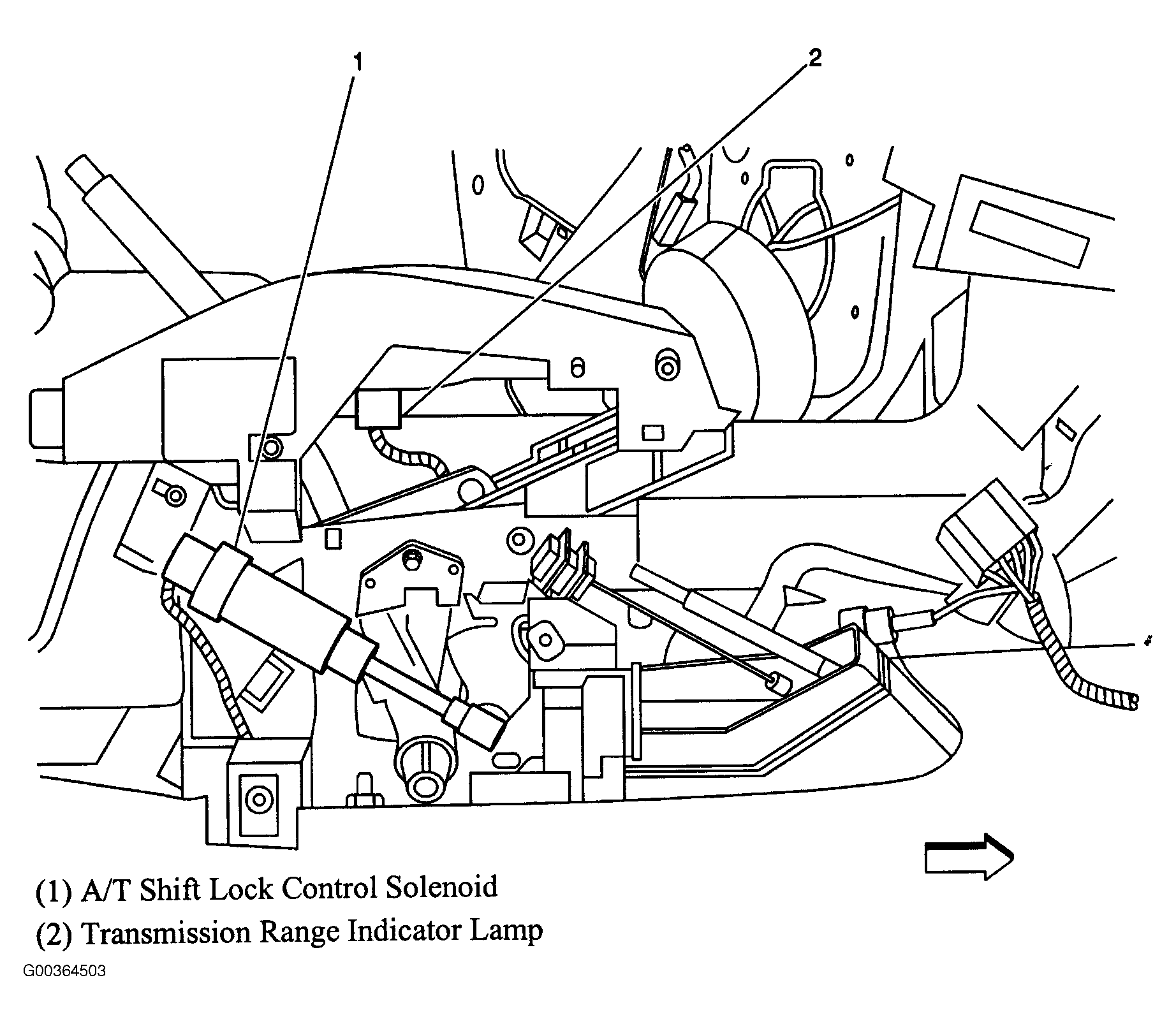 1

2

(1) A/T Shift Lock Control Solenoid
(2) Transmission Range Indicator Lamp

G00364503