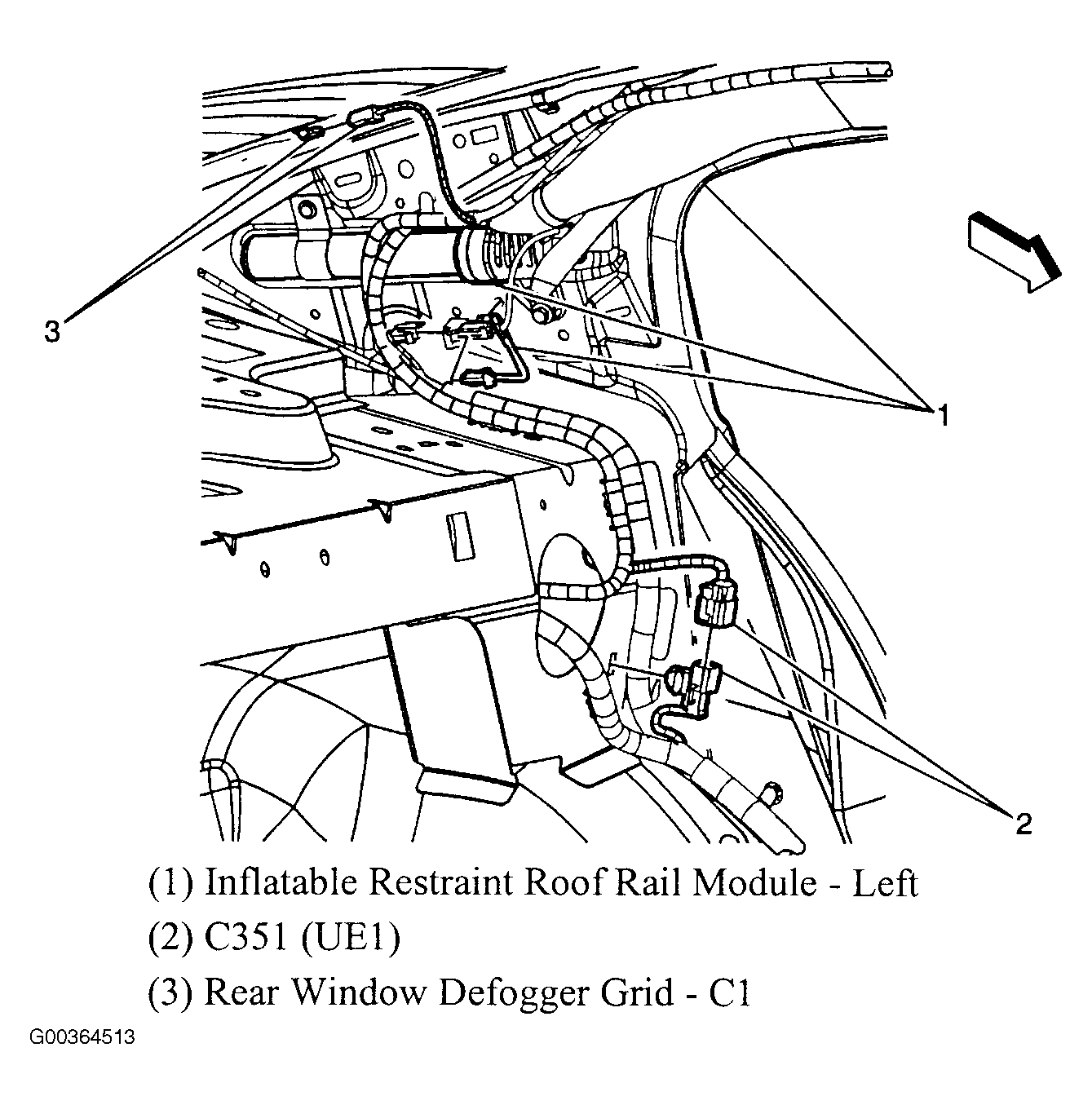 3

1

2

(1) Inflatable Restraint Roof Rail Module - Left
(2) C351 (UE1)
(3) Rear Window Defogger Grid - C1

G00364513