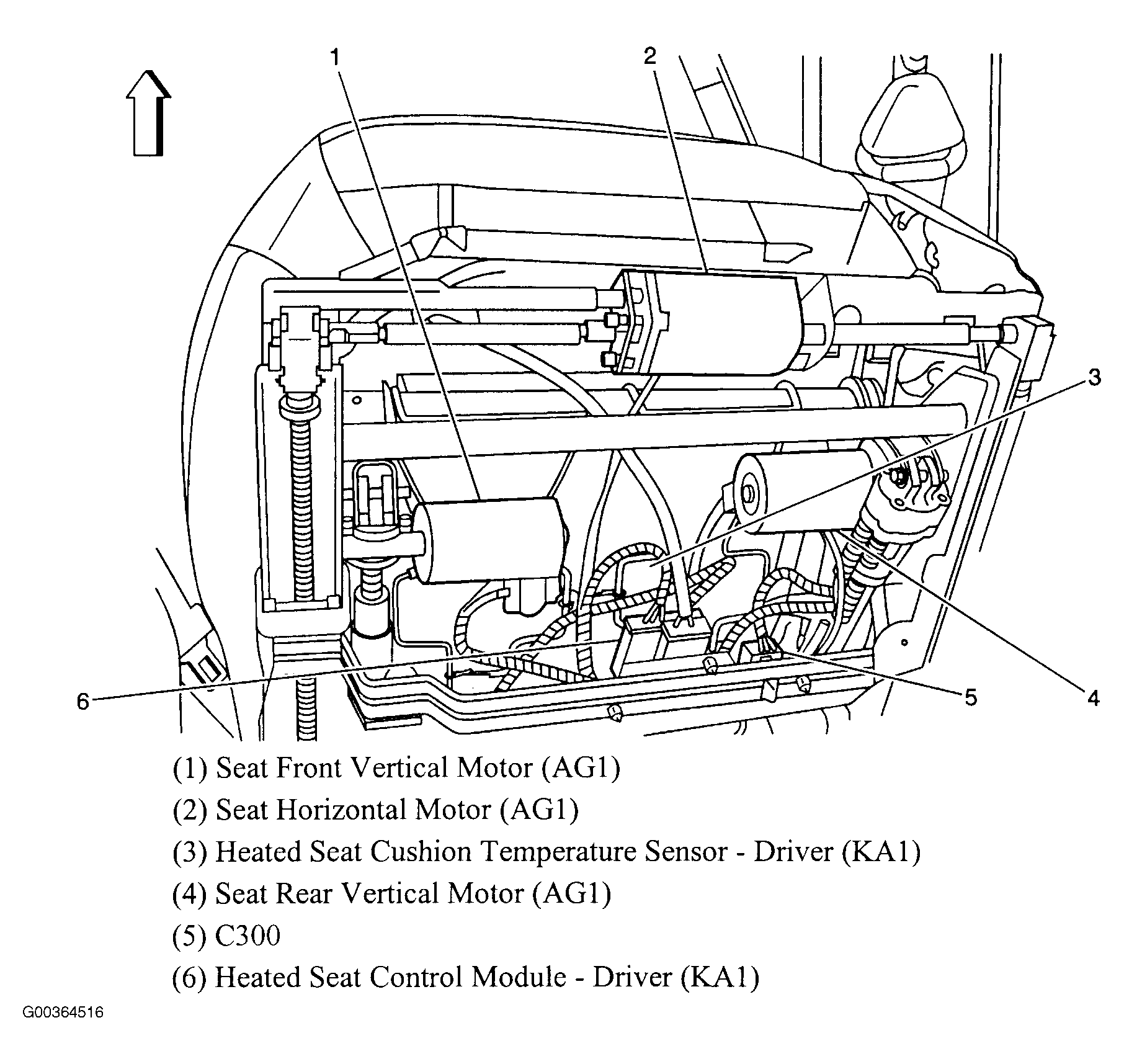 1
2
3
6
5
4

(1) Seat Front Vertical Motor (AG1)
(2) Seat Horizontal Motor (AG1)
(3) Heated Seat Cushion Temperature Sensor - Driver (KA1)
(4) Seat Rear Vertical Motor (AG1)
(5) C300
(6) Heated Seat Control Module - Driver (KA1)

G00364516