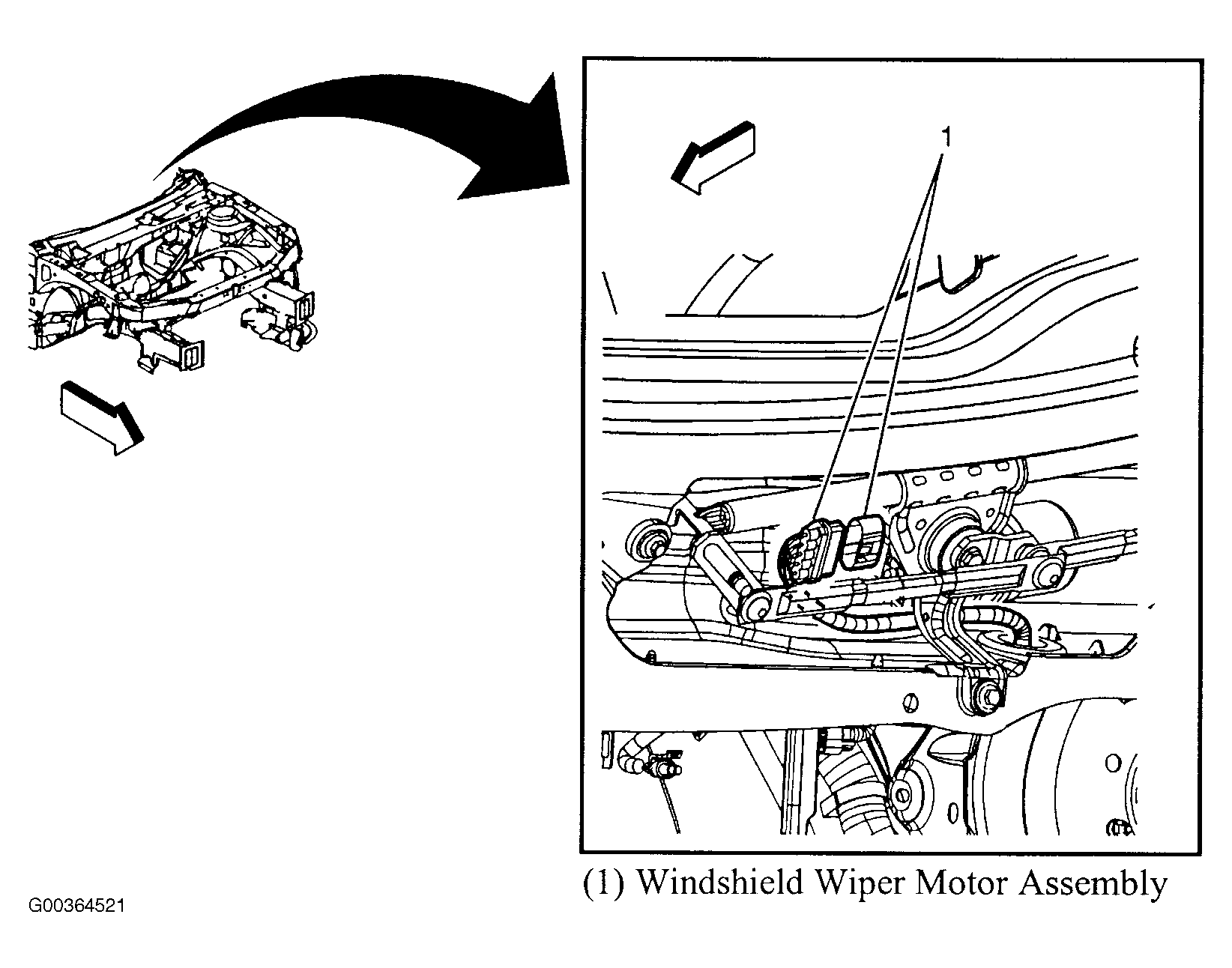 1

(1) Windshield Wiper Motor Assembly

G00364521