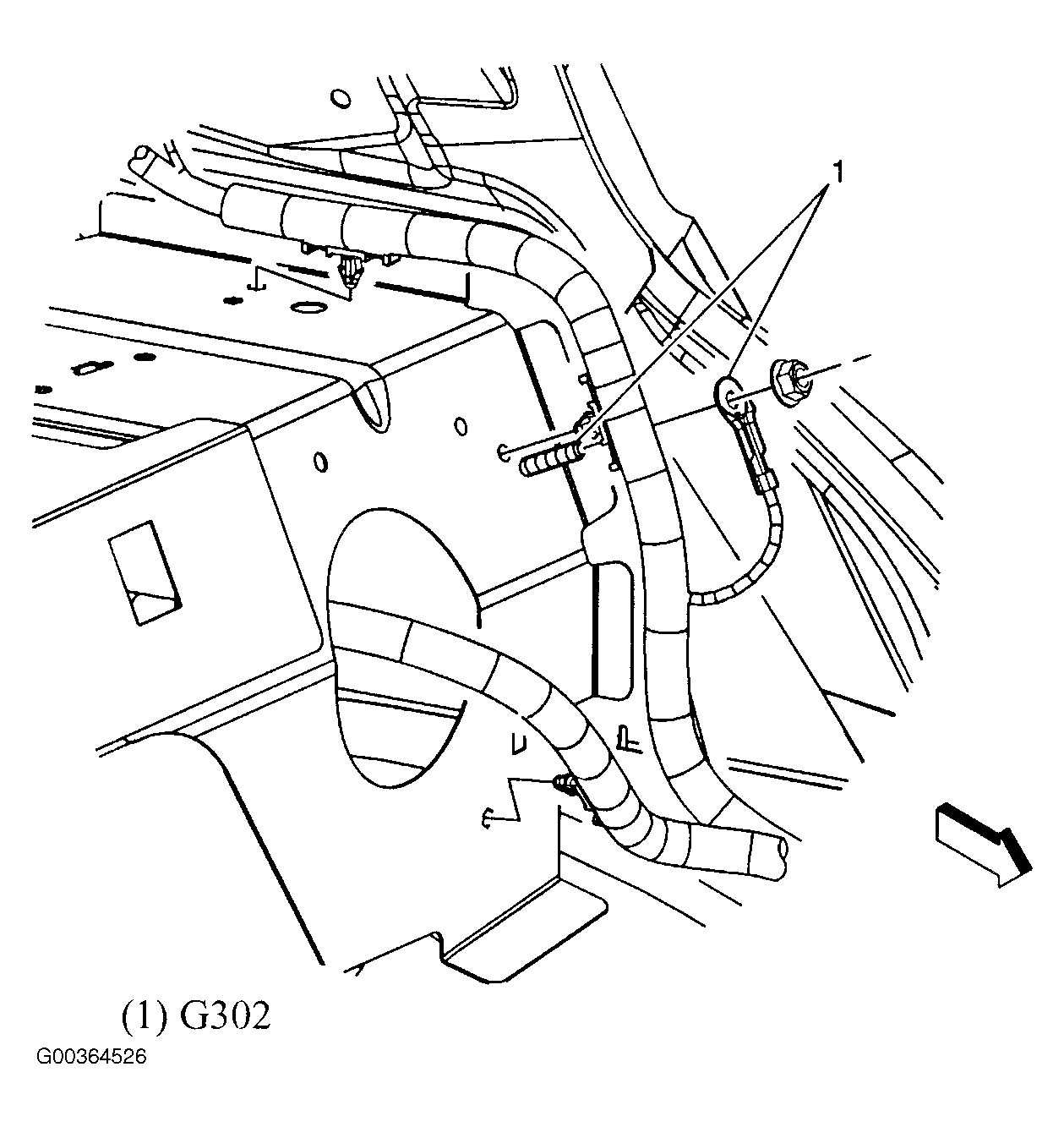 1

(1) G302

G00364526