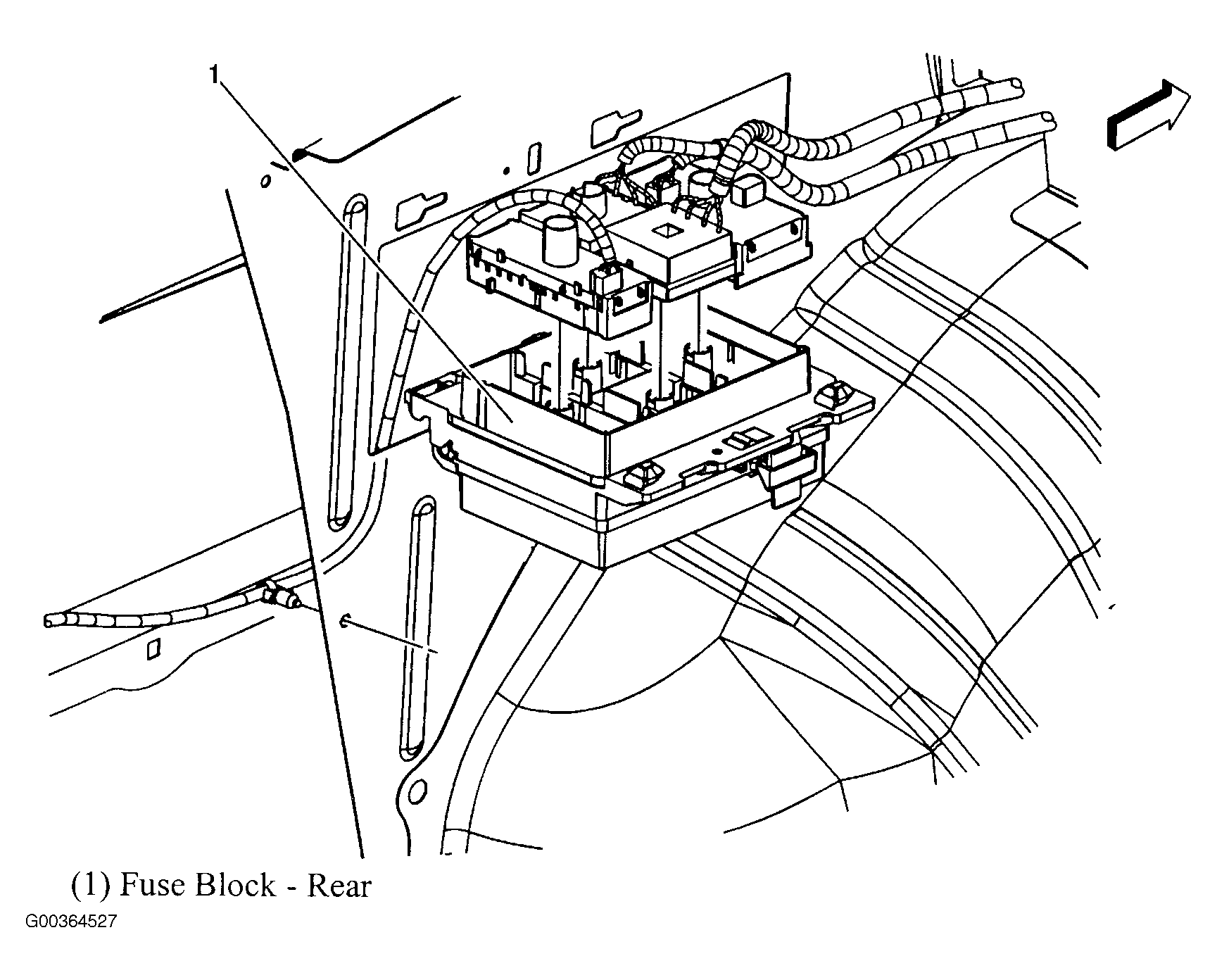 1

(1) Fuse Block - Rear

G00364527