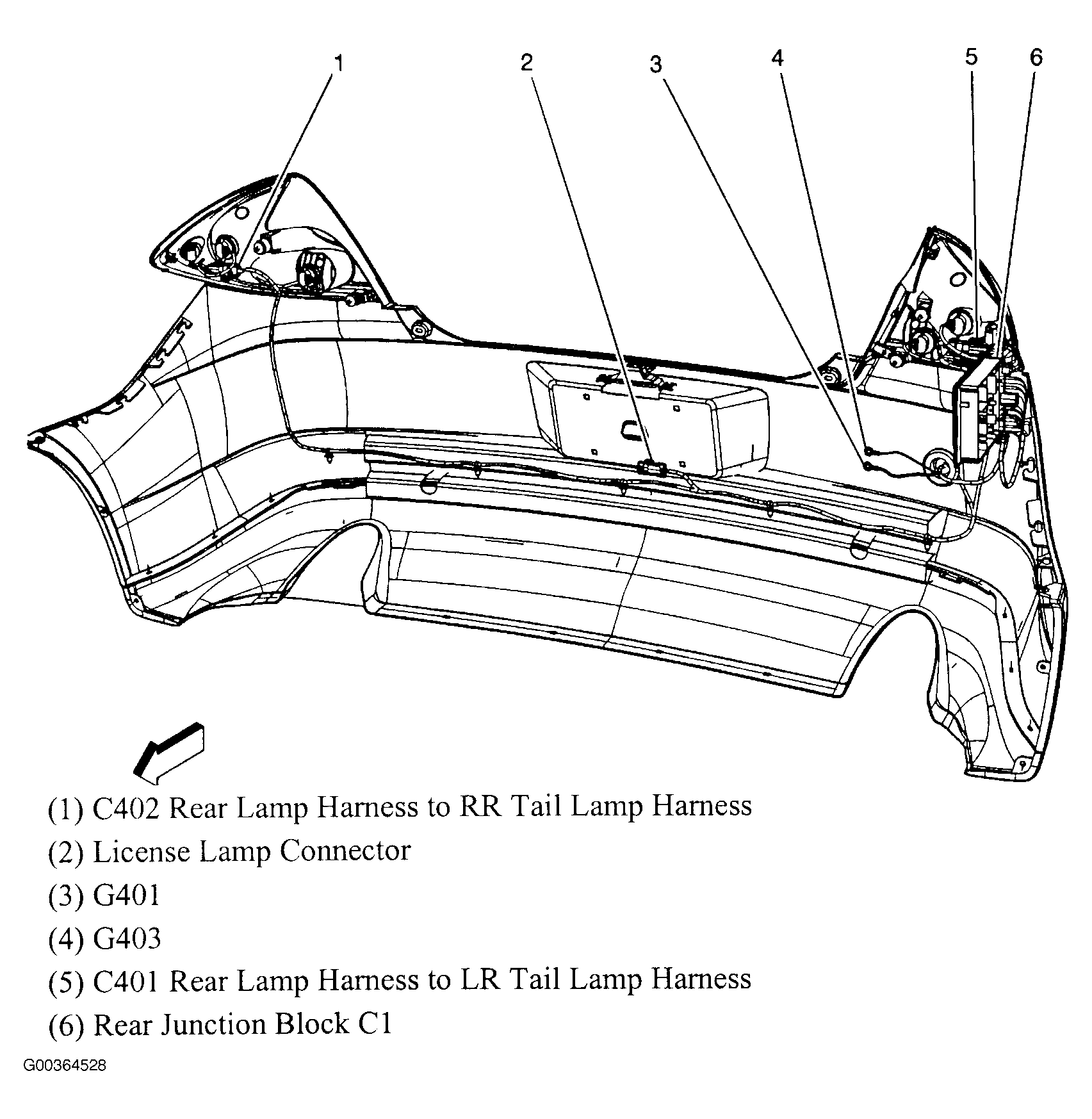 1
2
3
4
5
6

(1) C402 Rear Lamp Harness to RR Tail Lamp Harness
(2) License Lamp Connector
(3) G401
(4) G403
(5) C401 Rear Lamp Harness to LR Tail Lamp Harness
(6) Rear Junction Block C1

G00364528