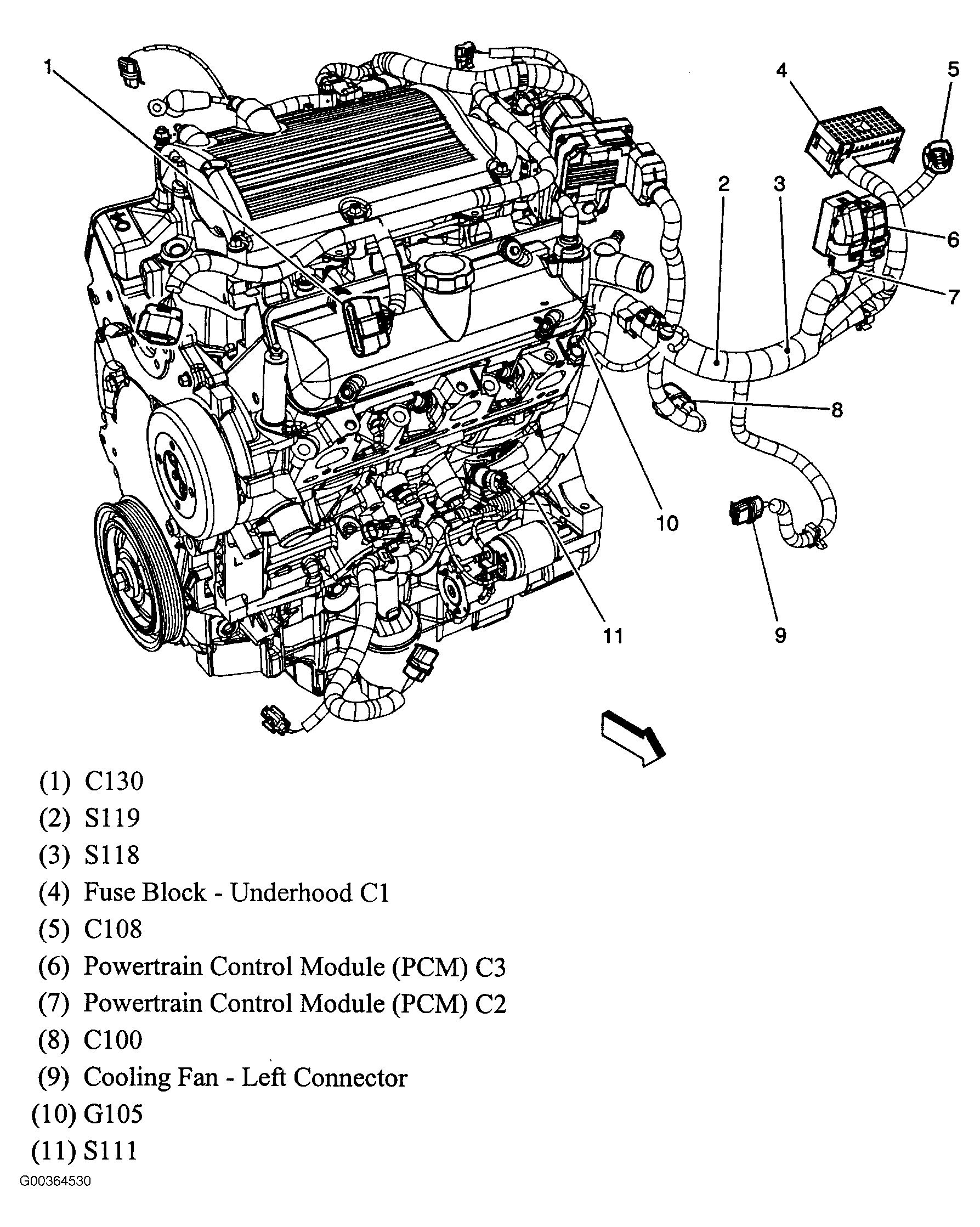 1
4
5
2
3
6
7
8
10
11
9

(1) C130
(2) S119
(3) S118
(4) Fuse Block - Underhood C1
(5) C108
(6) Powertrain Control Module (PCM) C3
(7) Powertrain Control Module (PCM) C2
(8) C100
(9) Cooling Fan - Left Connector
(10) G105
(11) S111

G00364530