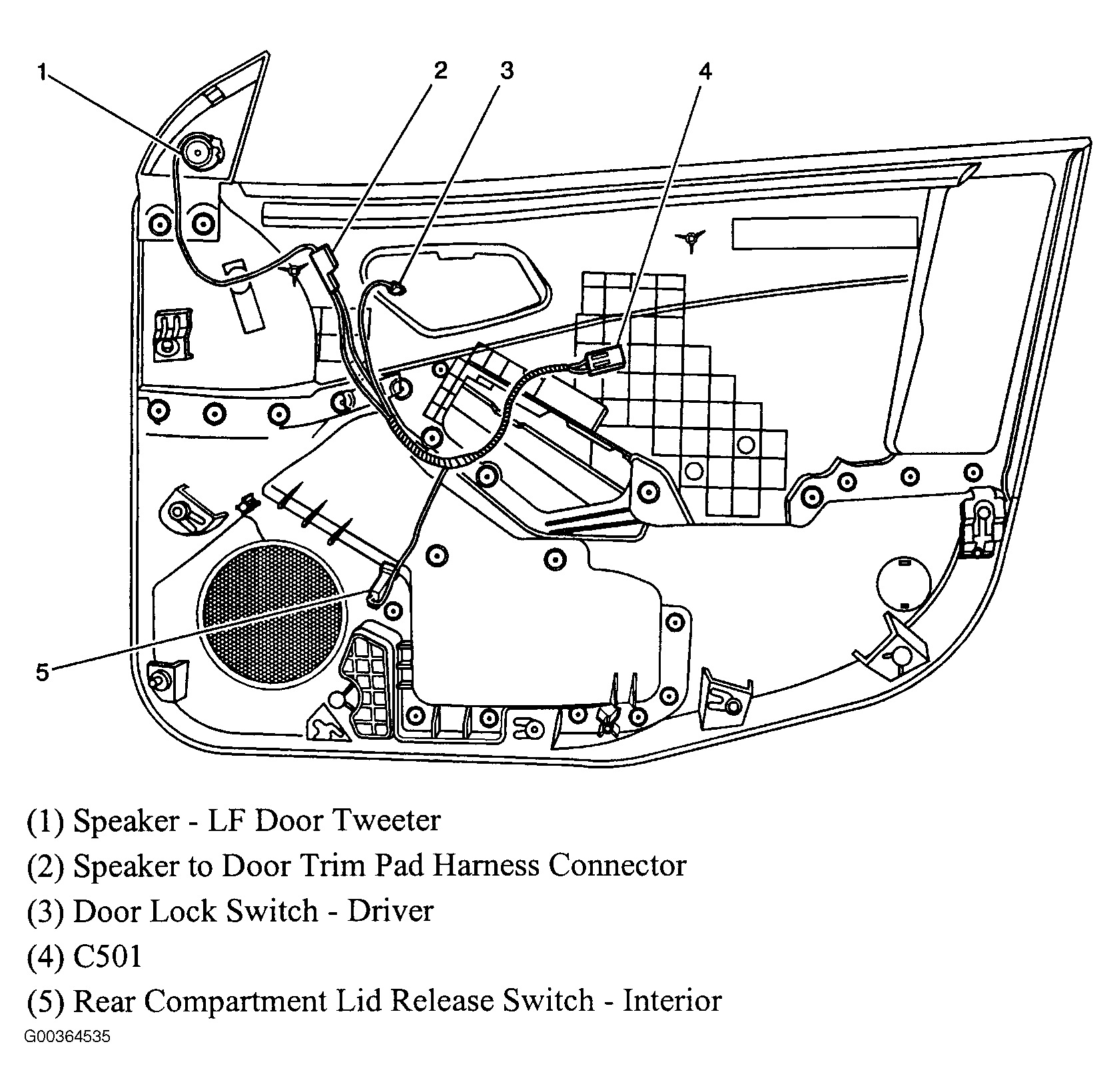 1

2

3

4

5

(1) Speaker - LF Door Tweeter

(2) Speaker to Door Trim Pad Harness Connector

(3) Door Lock Switch - Driver

(4) C501

(5) Rear Compartment Lid Release Switch - Interior

G00364535