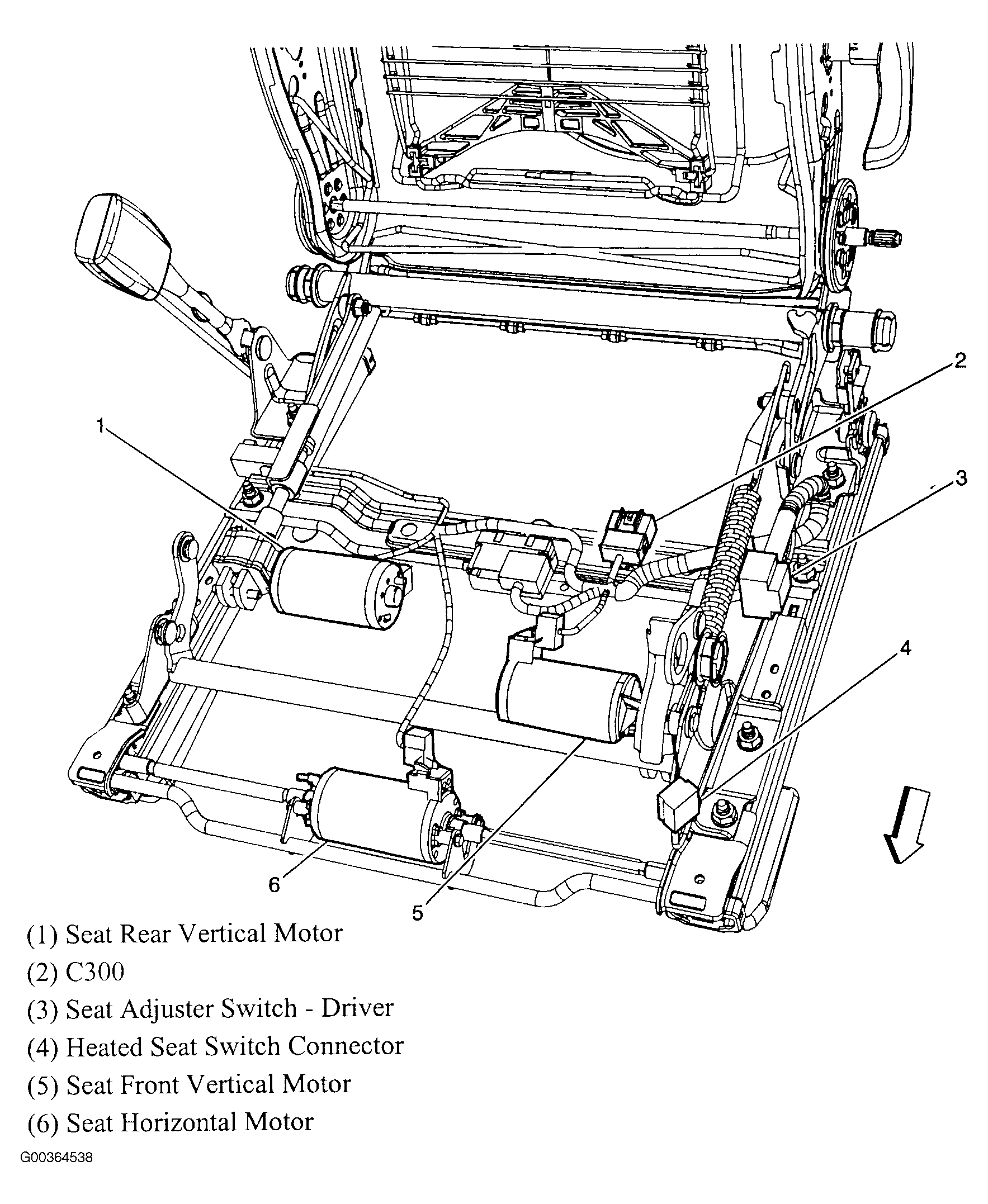 2

1

3

4

6

5

(1) Seat Rear Vertical Motor
(2) C300
(3) Seat Adjuster Switch - Driver
(4) Heated Seat Switch Connector
(5) Seat Front Vertical Motor
(6) Seat Horizontal Motor

G00364538