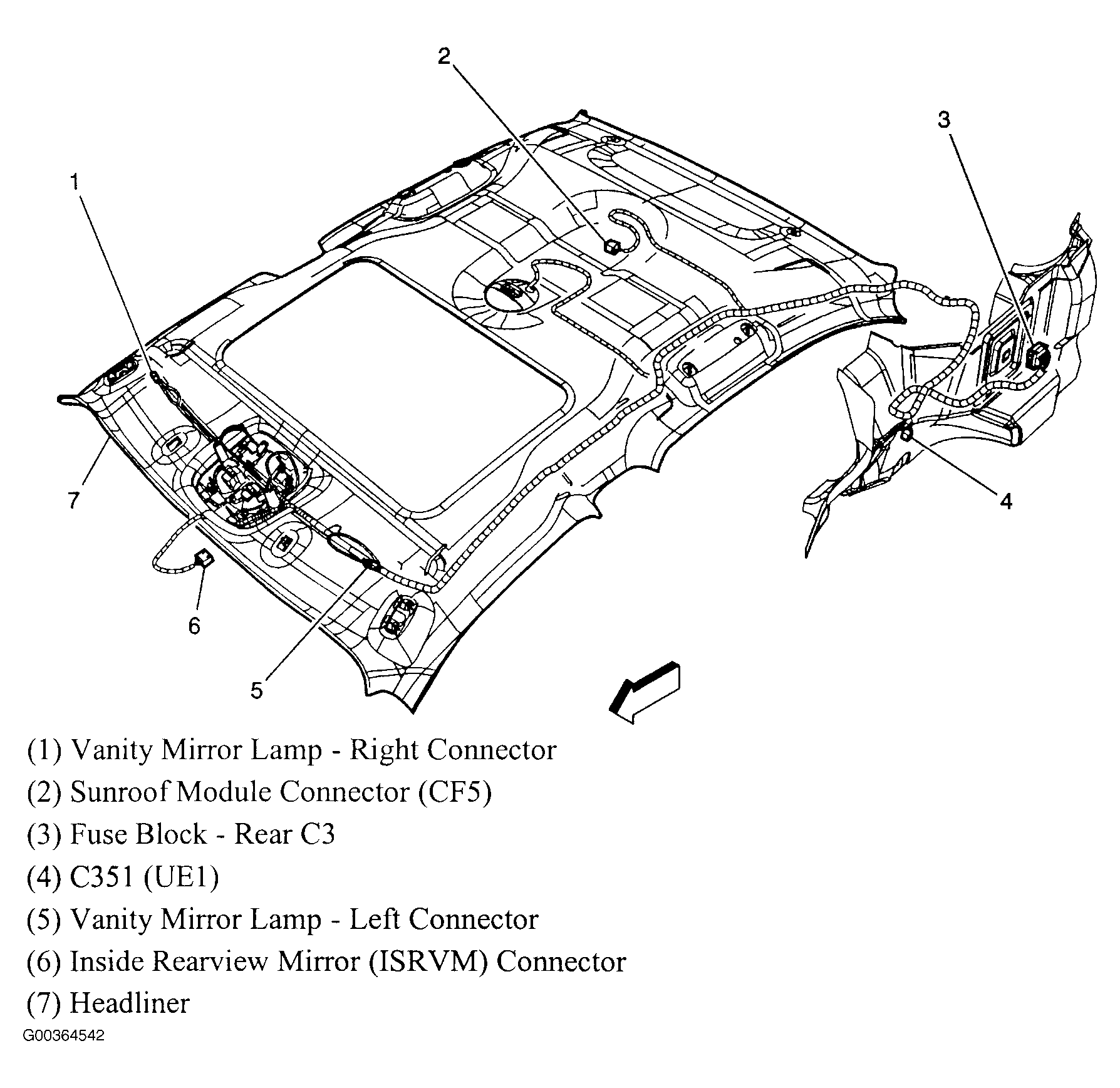 2

3

1

7

4

6

5

(1) Vanity Mirror Lamp - Right Connector
(2) Sunroof Module Connector (CF5)
(3) Fuse Block - Rear C3
(4) C351 (UE1)
(5) Vanity Mirror Lamp - Left Connector
(6) Inside Rearview Mirror (ISRVM) Connector
(7) Headliner

G00364542