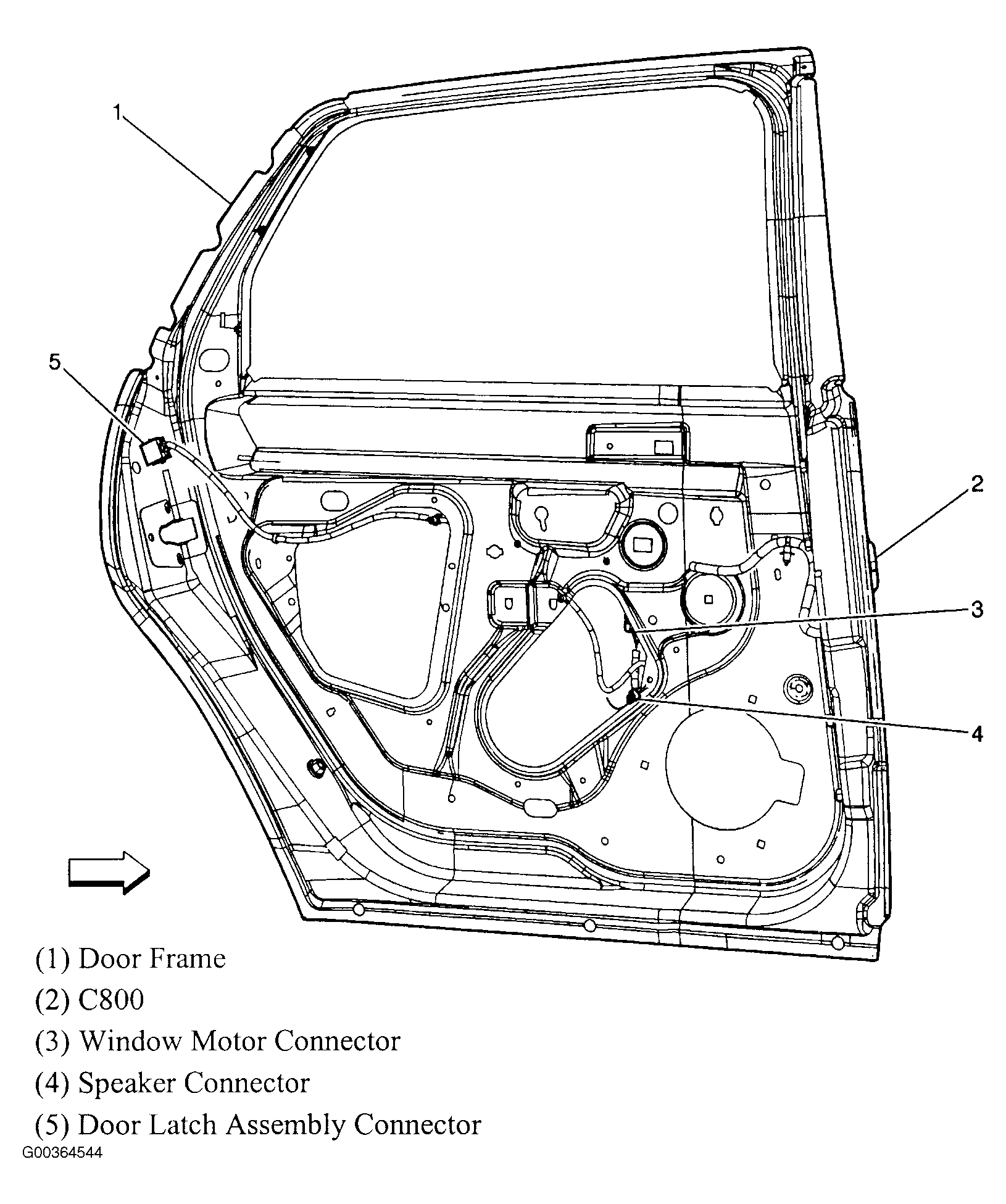 1

5

2

3

4

(1) Door Frame
(2) C800
(3) Window Motor Connector
(4) Speaker Connector
(5) Door Latch Assembly Connector

G00364544