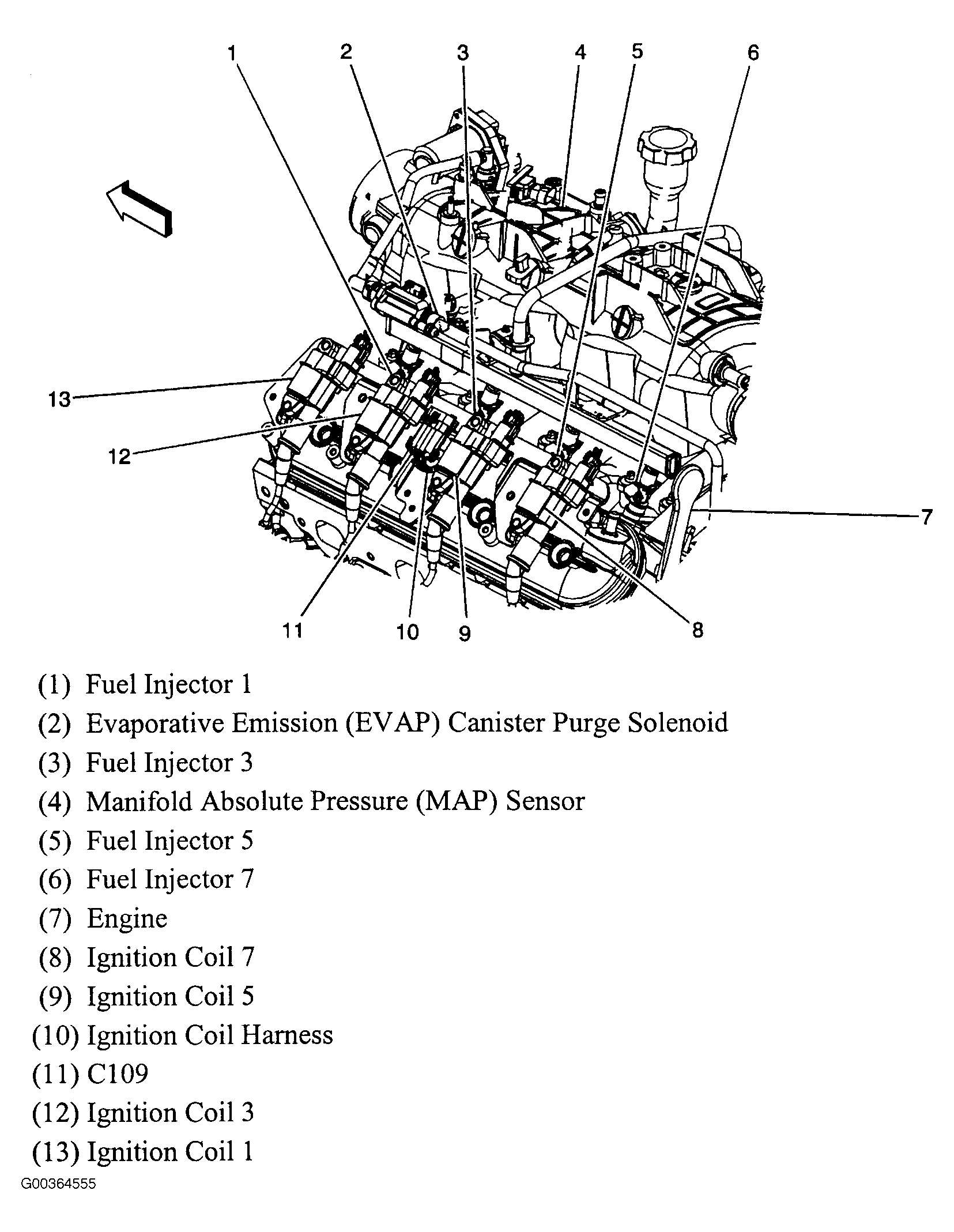 1 2 3 4 5 6

13

12

7

11 10 9 8

(1) Fuel Injector 1
(2) Evaporative Emission (EVAP) Canister Purge Solenoid
(3) Fuel Injector 3
(4) Manifold Absolute Pressure (MAP) Sensor
(5) Fuel Injector 5
(6) Fuel Injector 7
(7) Engine
(8) Ignition Coil 7
(9) Ignition Coil 5
(10) Ignition Coil Harness
(11) C109
(12) Ignition Coil 3
(13) Ignition Coil 1

G00364555