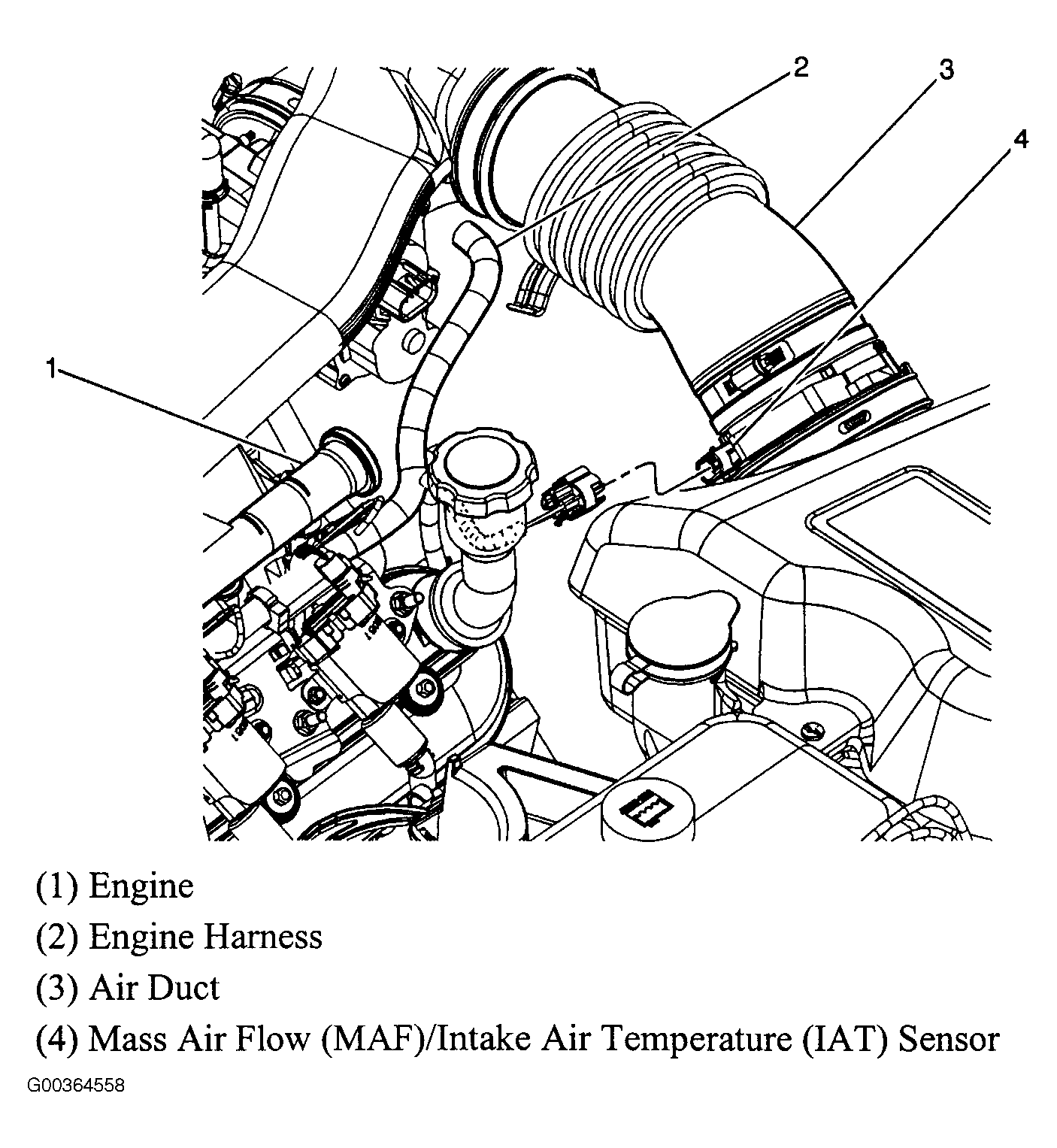 2
3
4
1

(1) Engine

(2) Engine Harness

(3) Air Duct

(4) Mass Air Flow (MAF)/Intake Air Temperature (IAT) Sensor

G00364558