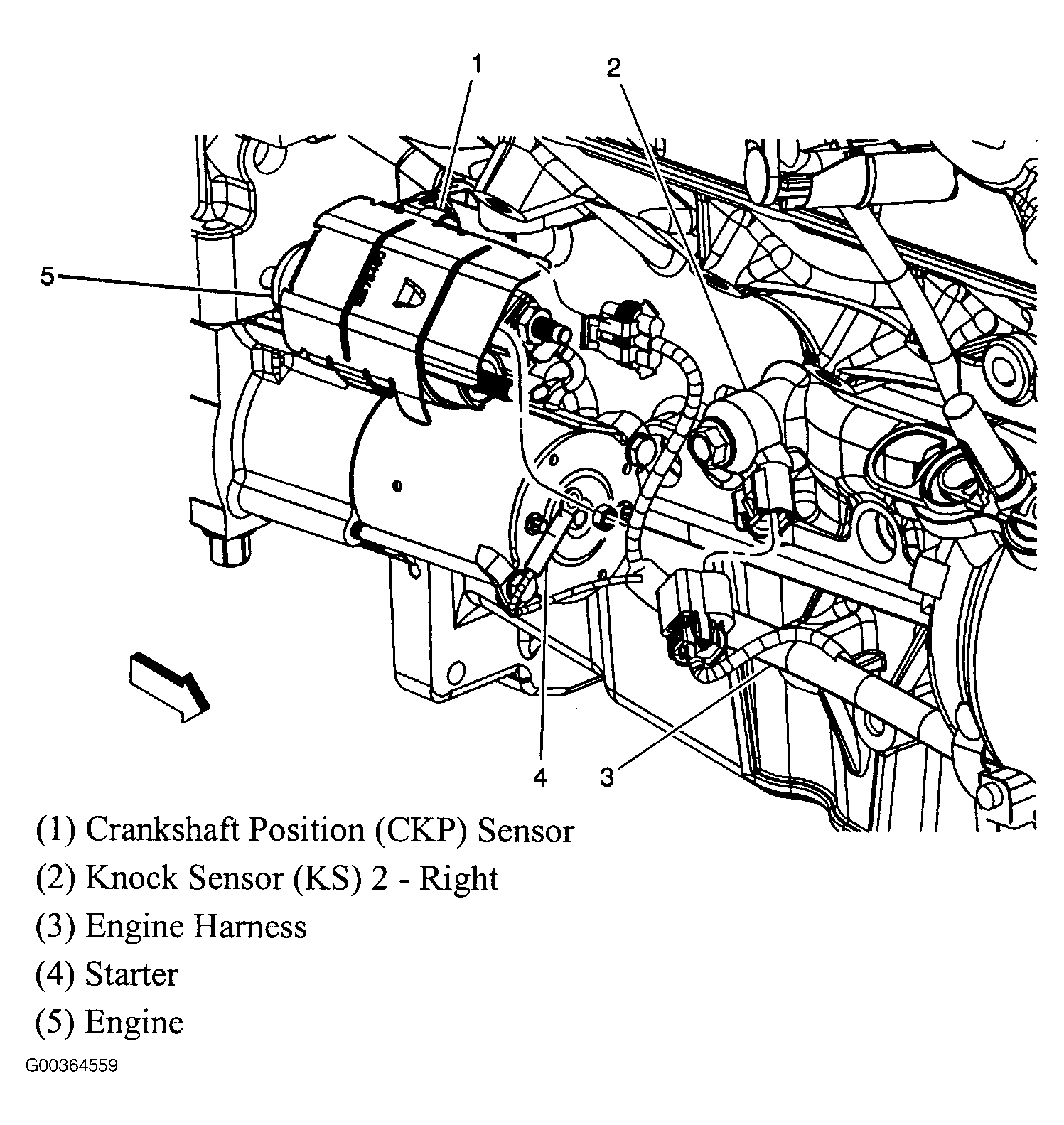 1
2
5
4
3

(1) Crankshaft Position (CKP) Sensor
(2) Knock Sensor (KS) 2 - Right
(3) Engine Harness
(4) Starter
(5) Engine

G00364559