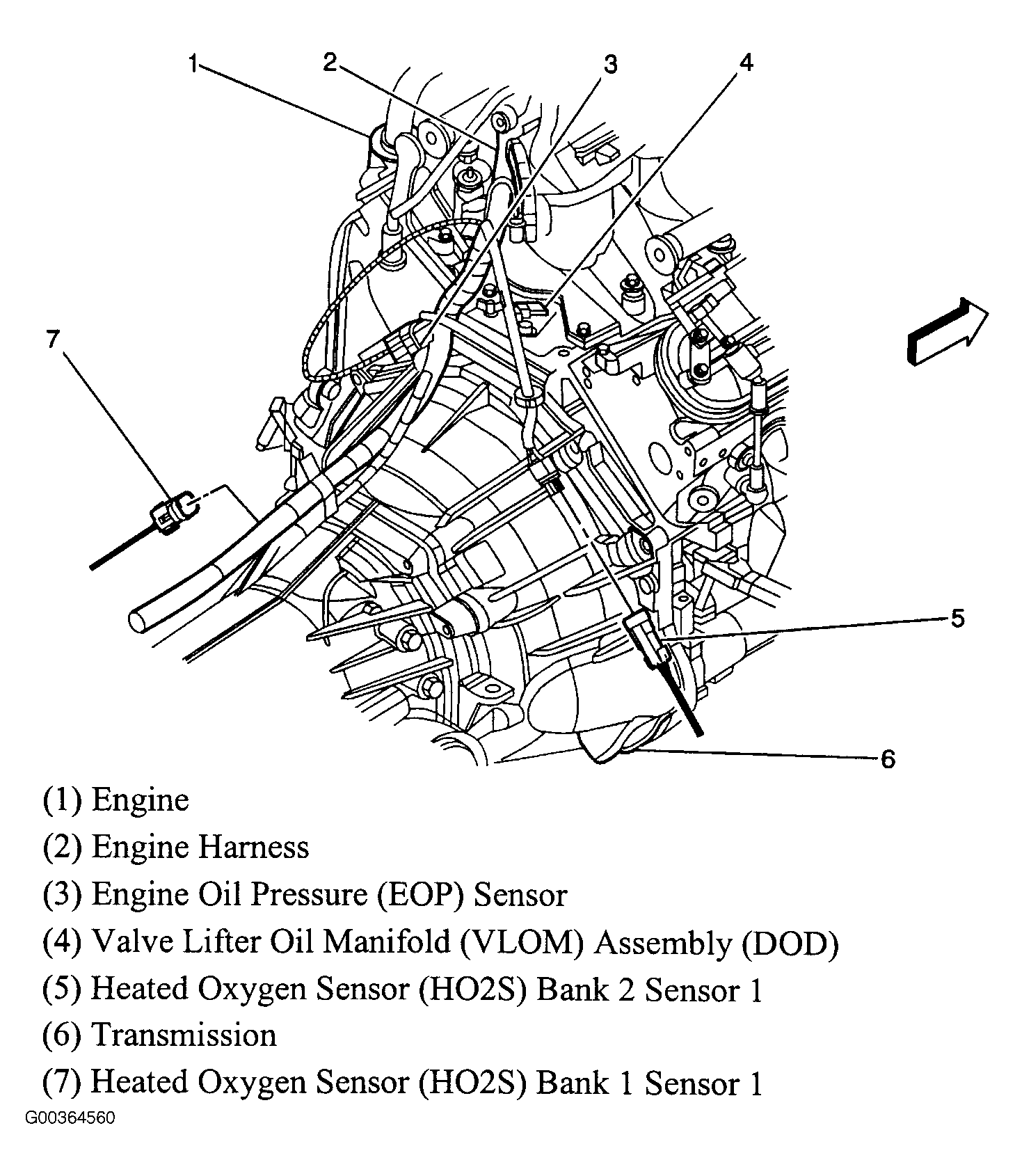 1
2
3
4
7
5
6

(1) Engine

(2) Engine Harness

(3) Engine Oil Pressure (EOP) Sensor

(4) Valve Lifter Oil Manifold (VLOM) Assembly (DOD)

(5) Heated Oxygen Sensor (HO2S) Bank 2 Sensor 1

(6) Transmission

(7) Heated Oxygen Sensor (HO2S) Bank 1 Sensor 1

G00364560