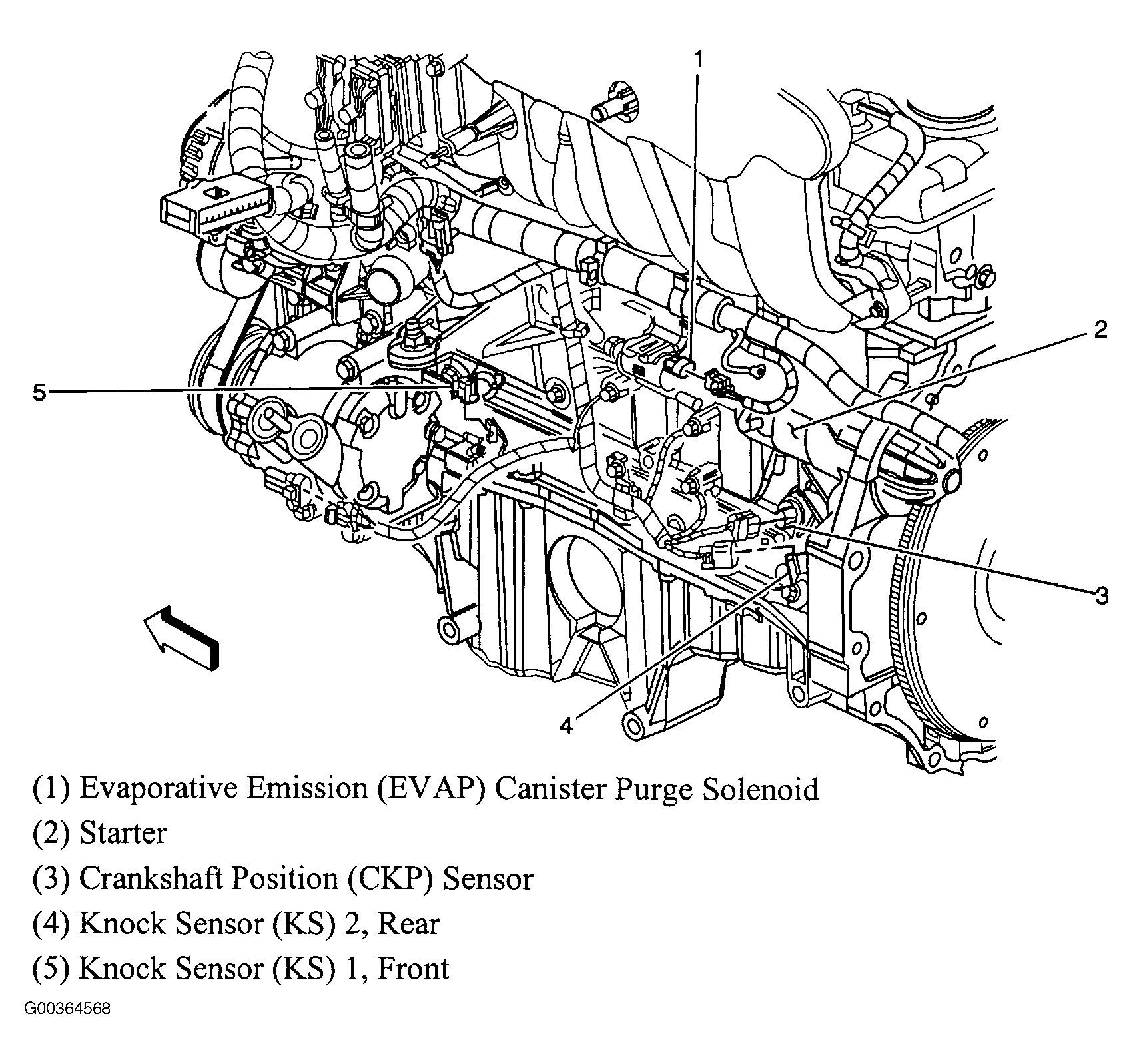 1

2

5

3

4

(1) Evaporative Emission (EVAP) Canister Purge Solenoid

(2) Starter

(3) Crankshaft Position (CKP) Sensor

(4) Knock Sensor (KS) 2, Rear

(5) Knock Sensor (KS) 1, Front

G00364568