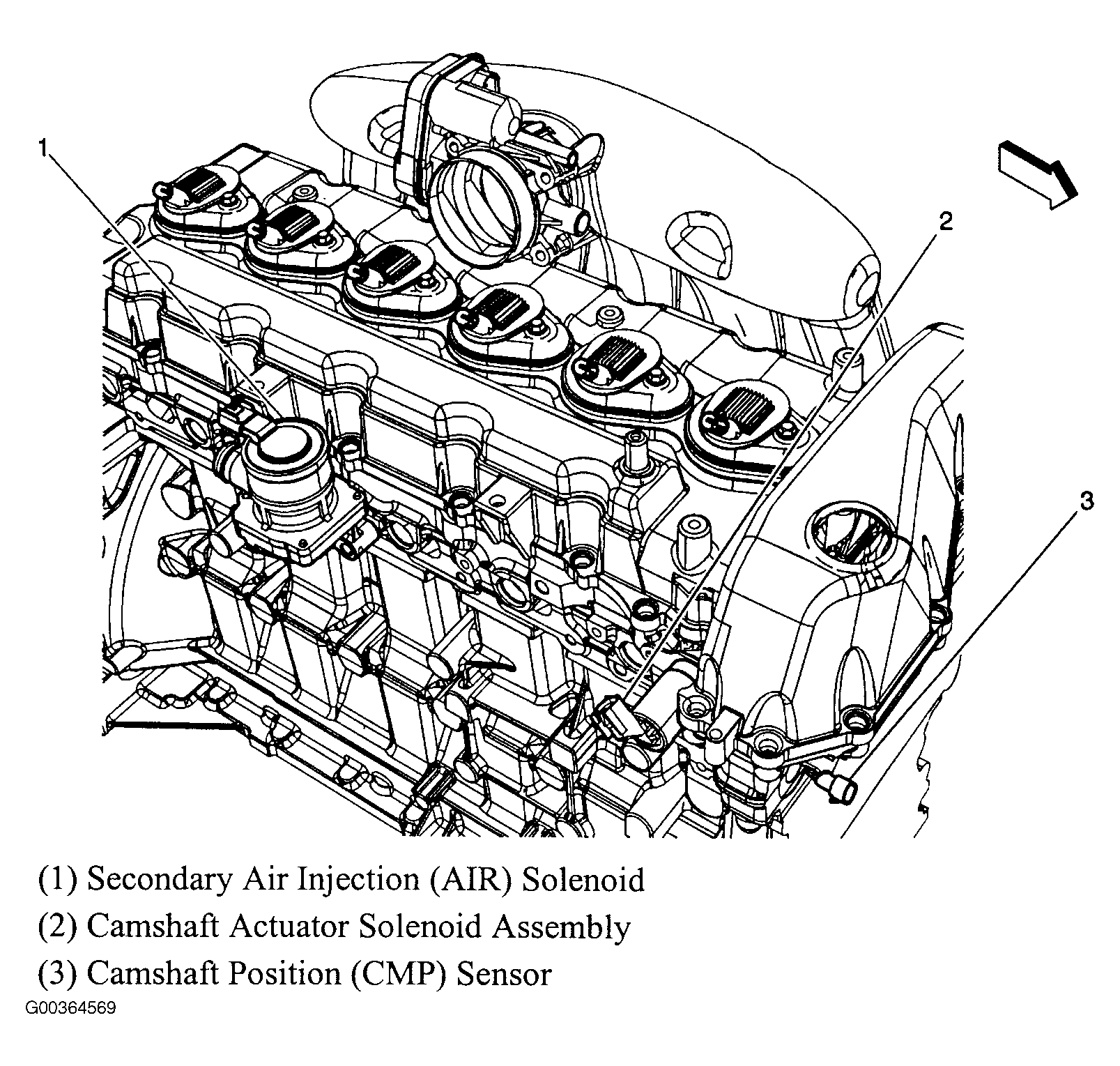 1

2

3

(1) Secondary Air Injection (AIR) Solenoid
(2) Camshaft Actuator Solenoid Assembly
(3) Camshaft Position (CMP) Sensor

G00364569