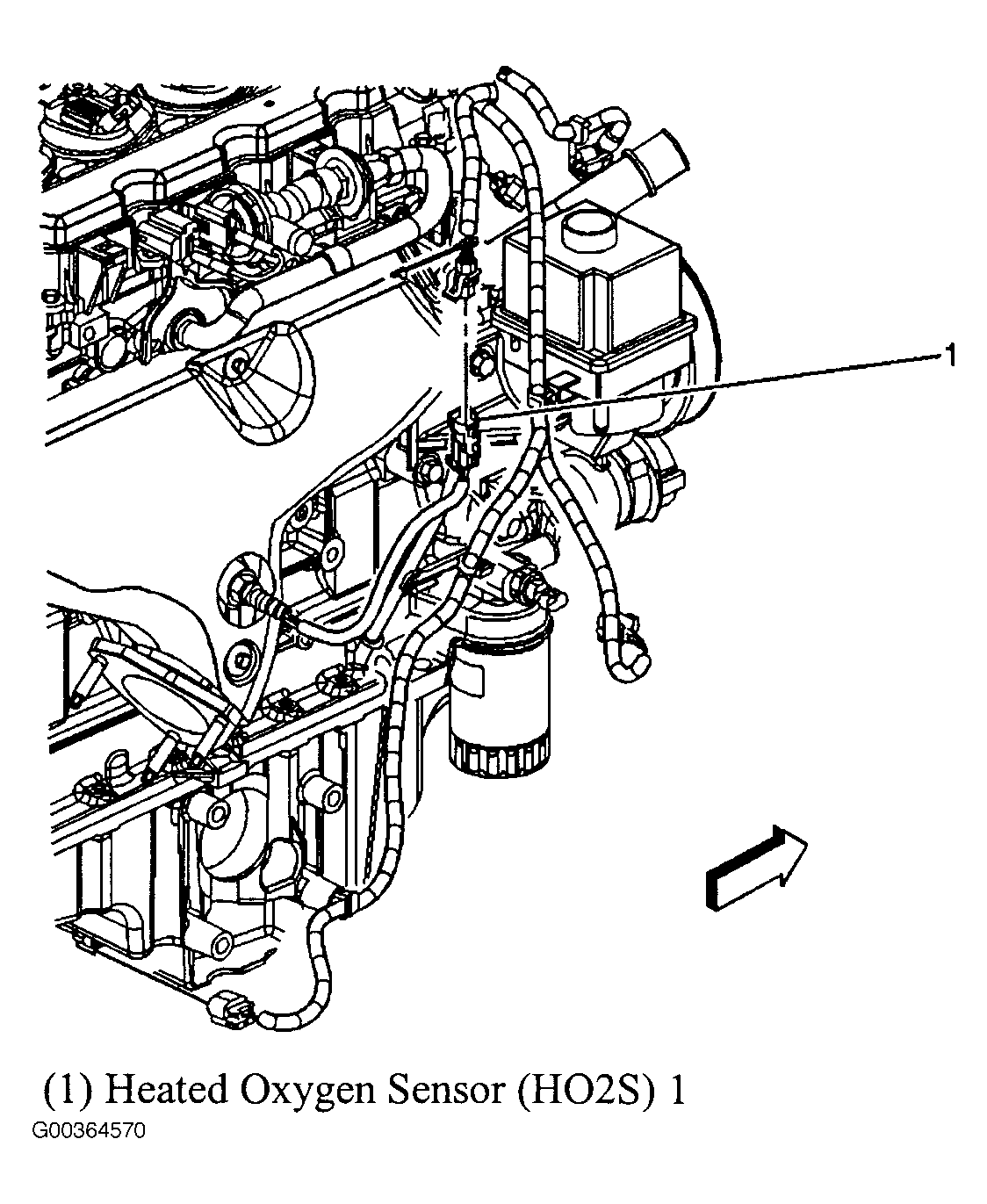 1

(1) Heated Oxygen Sensor (HO2S) 1

G00364570