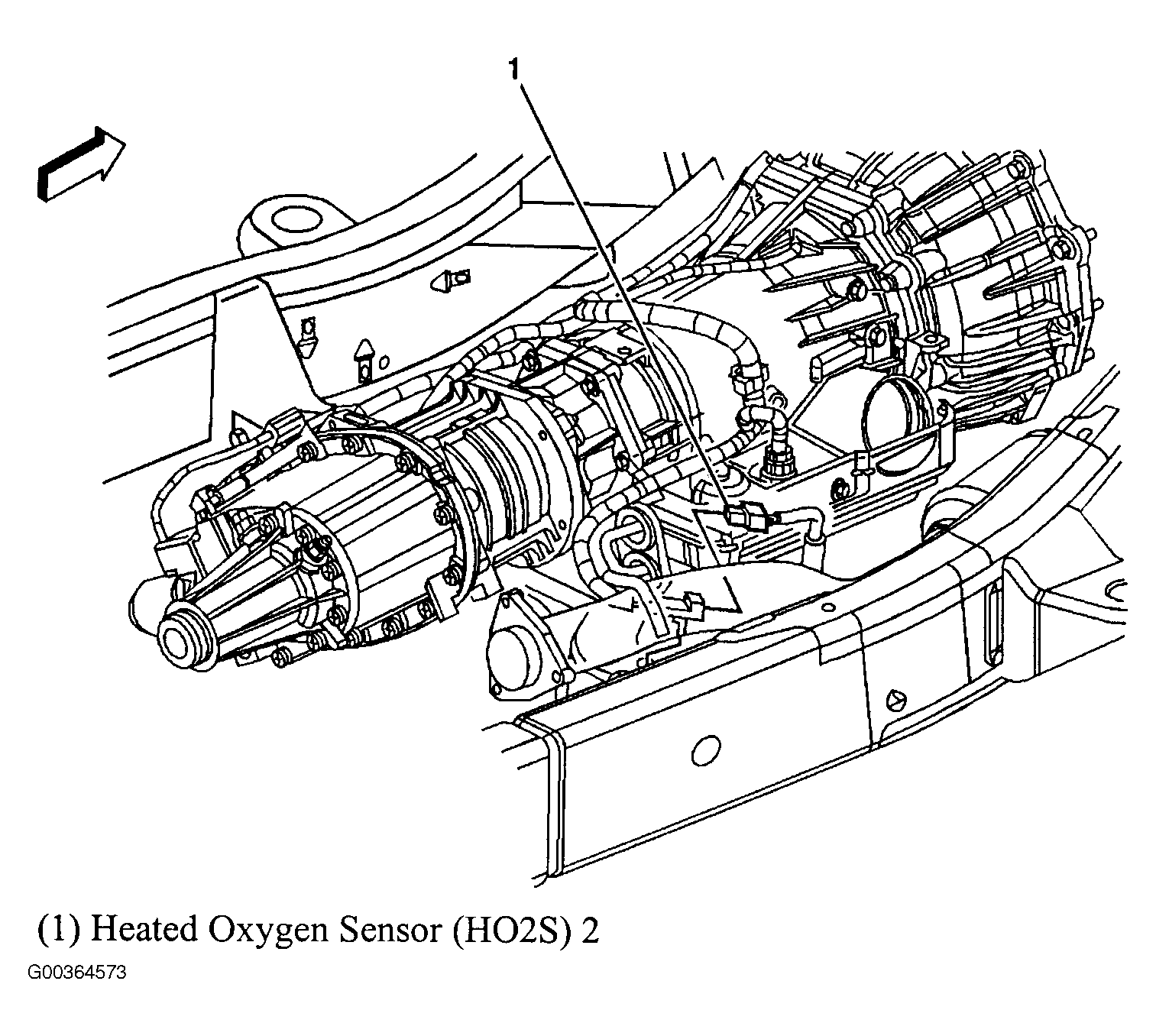 1

(1) Heated Oxygen Sensor (HO2S) 2

G00364573