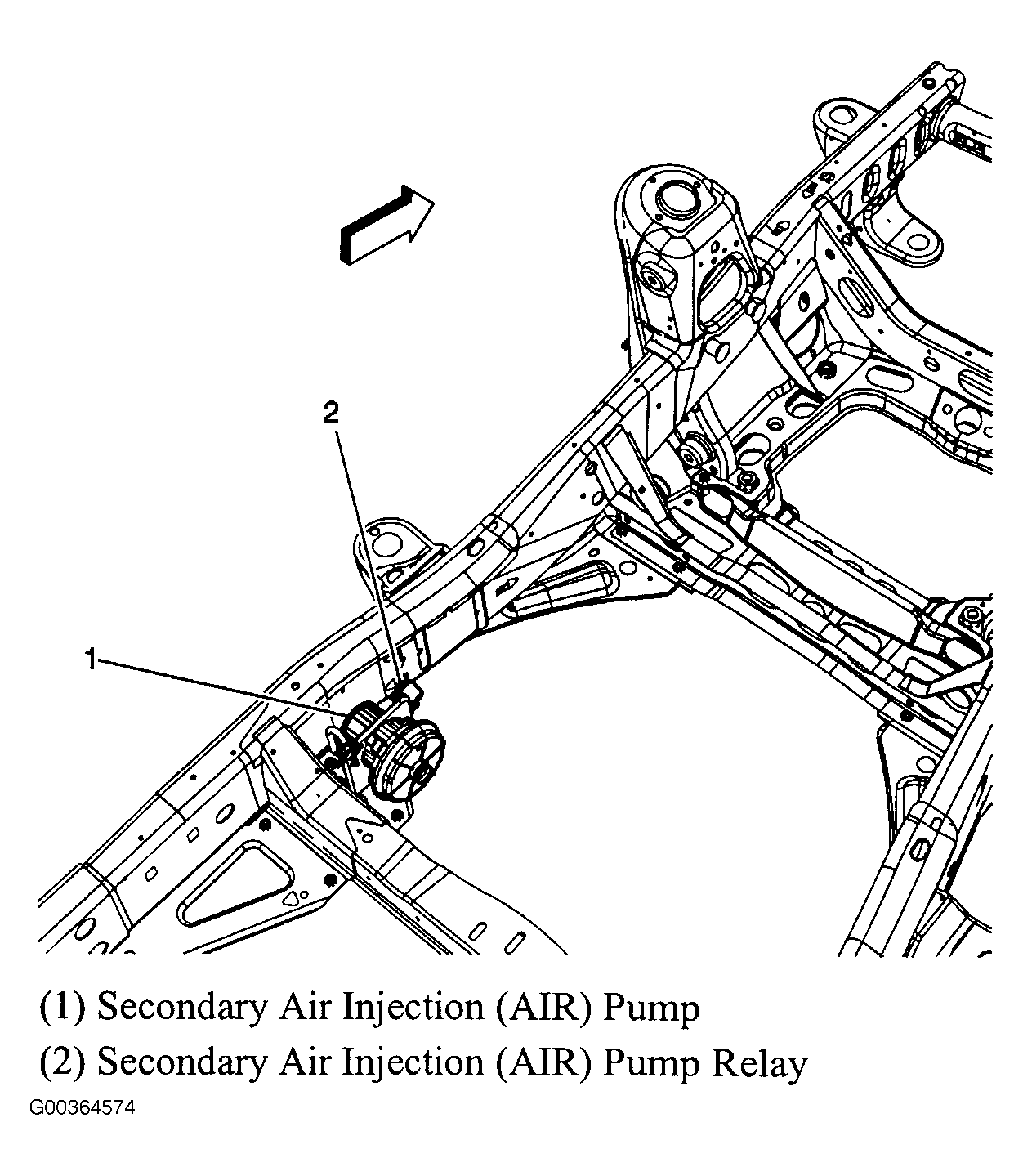 2

1

(1) Secondary Air Injection (AIR) Pump

(2) Secondary Air Injection (AIR) Pump Relay

G00364574