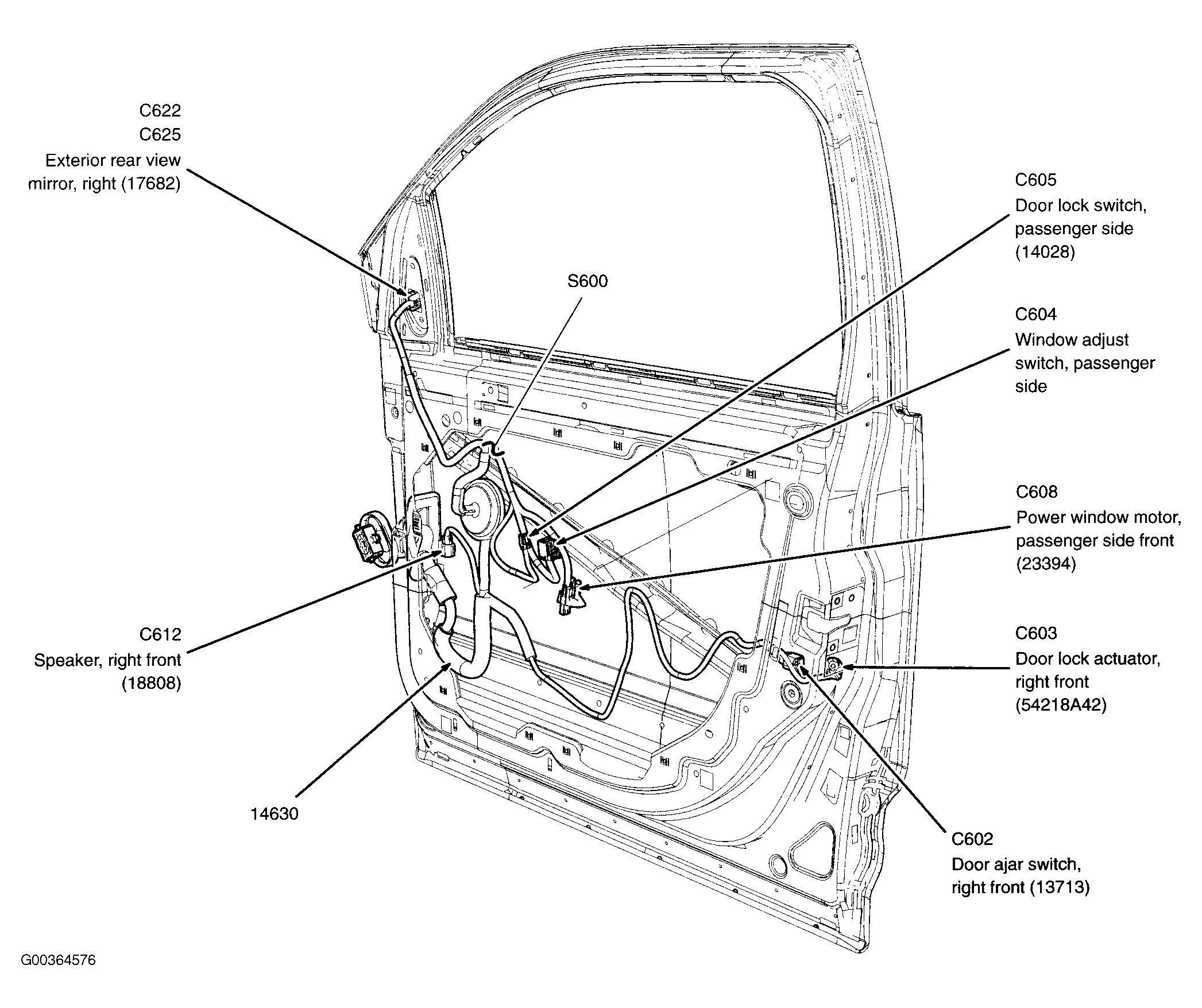 C622
C625
Exterior rear view mirror, right (17682)

S600

C605
Door lock switch, passenger side (14028)

C604
Window adjust switch, passenger side

C608
Power window motor, passenger side front (23394)

C612
Speaker, right front (18808)

C603
Door lock actuator, right front (54218A42)

14630

C602
Door ajar switch, right front (13713)

G00364576