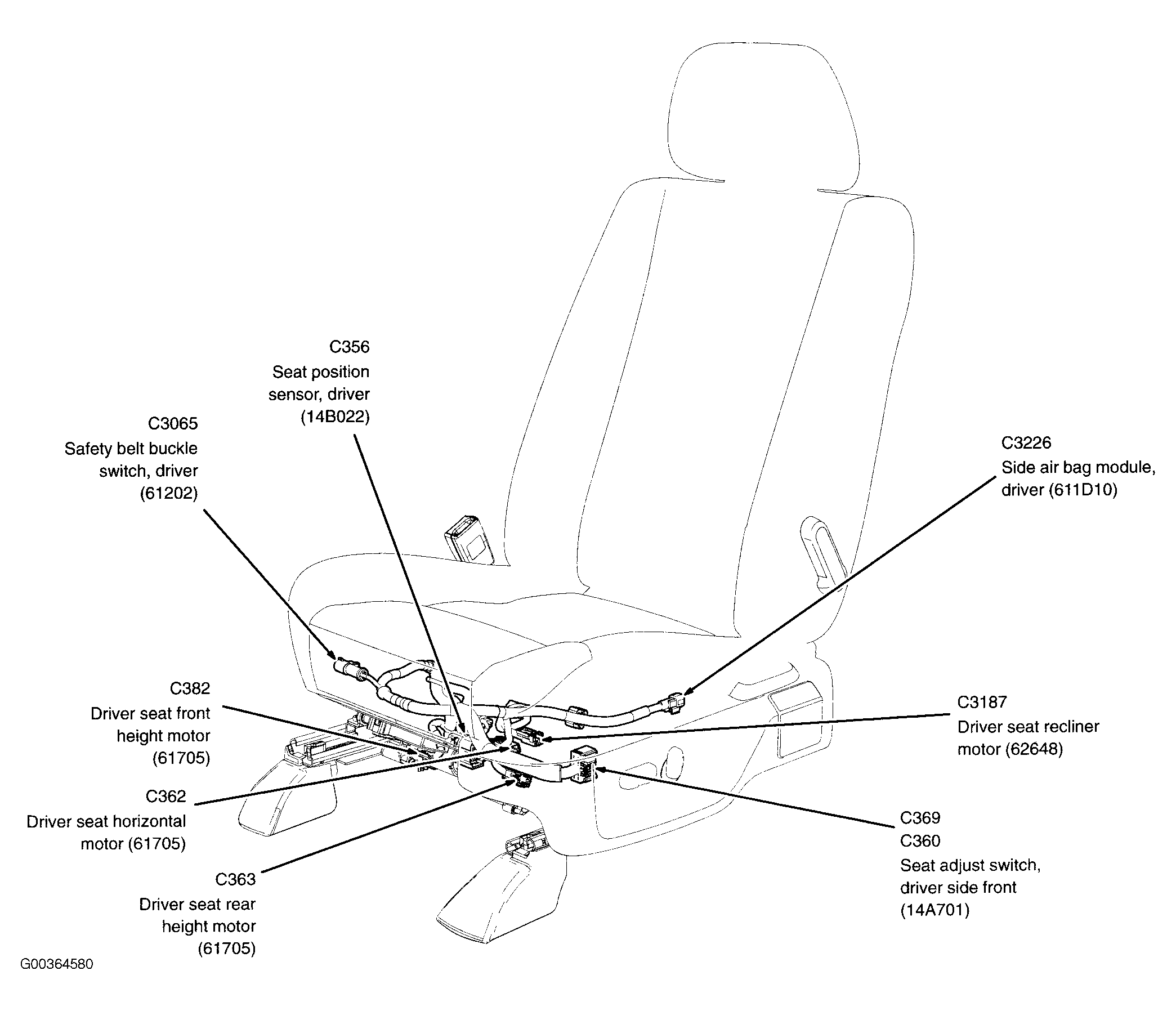 C356
Seat position sensor, driver (14B022)

C3065
Safety belt buckle switch, driver (61202)

C3226
Side air bag module, driver (611D10)

C382
Driver seat front height motor (61705)

C3187
Driver seat recliner motor (62648)

C362
Driver seat horizontal motor (61705)

C369
C360
Seat adjust switch, driver side front (14A701)

C363
Driver seat rear height motor (61705)

G00364580