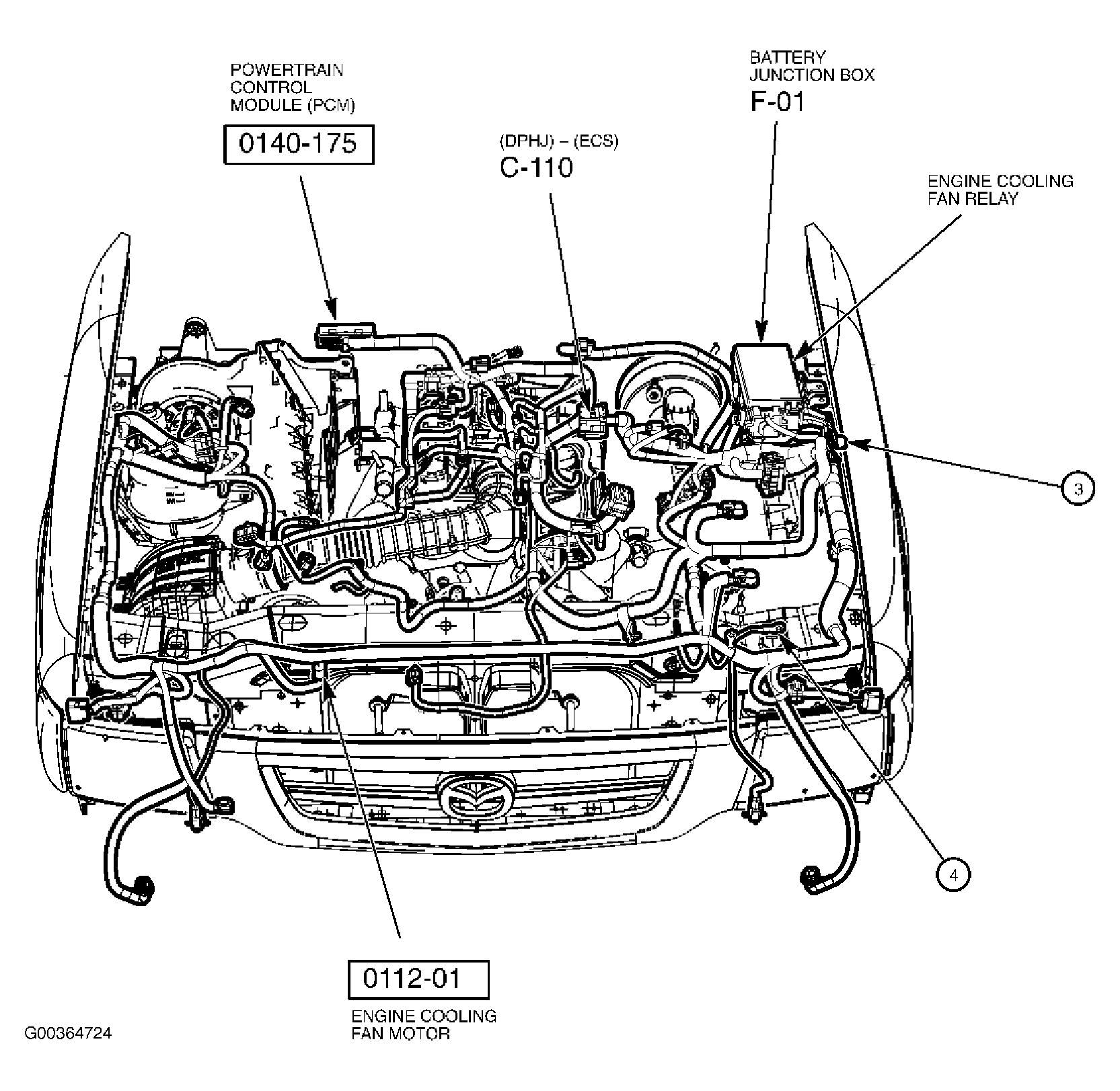 POWERTRAIN CONTROL MODULE (PCM)

0140-175

(DPHJ) – (ECS)
C-110

BATTERY JUNCTION BOX
F-01

ENGINE COOLING FAN RELAY

3

4

0112-01

ENGINE COOLING FAN MOTOR

G00364724