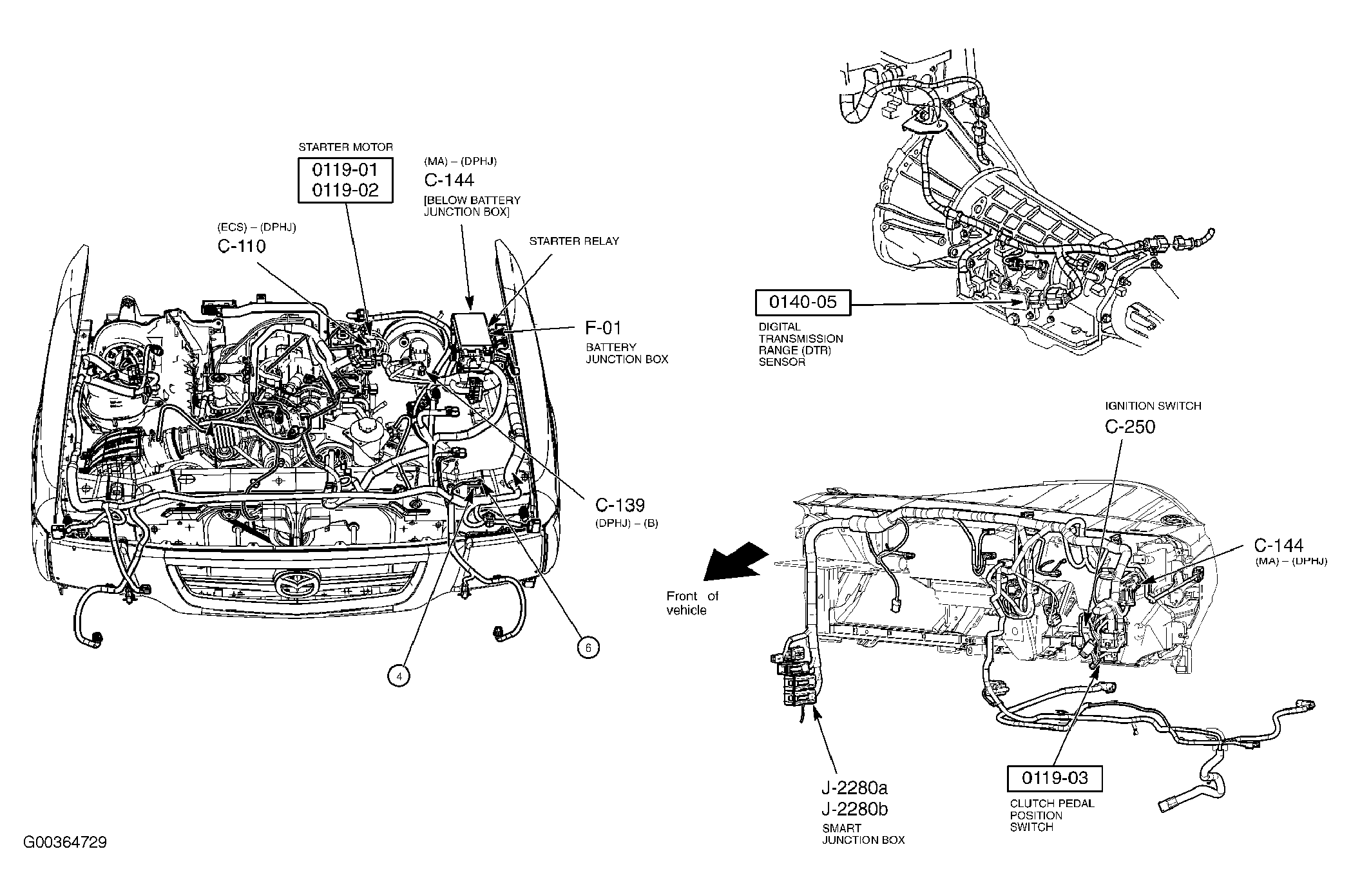 STARTER MOTOR
0119-01
0119-02

(MA) – (DPHJ)
C-144
[BELOW BATTERY JUNCTION BOX]

(ECS) – (DPHJ)
C-110

STARTER RELAY

F-01
BATTERY JUNCTION BOX

C-139
(DPHJ) – (B)

4

6

0140-05
DIGITAL TRANSMISSION RANGE (DTR) SENSOR

IGNITION SWITCH
C-250

C-144
(MA) – (DPHJ)

Front of vehicle

J-2280a
J-2280b
SMART JUNCTION BOX

0119-03
CLUTCH PEDAL POSITION SWITCH

G00364729