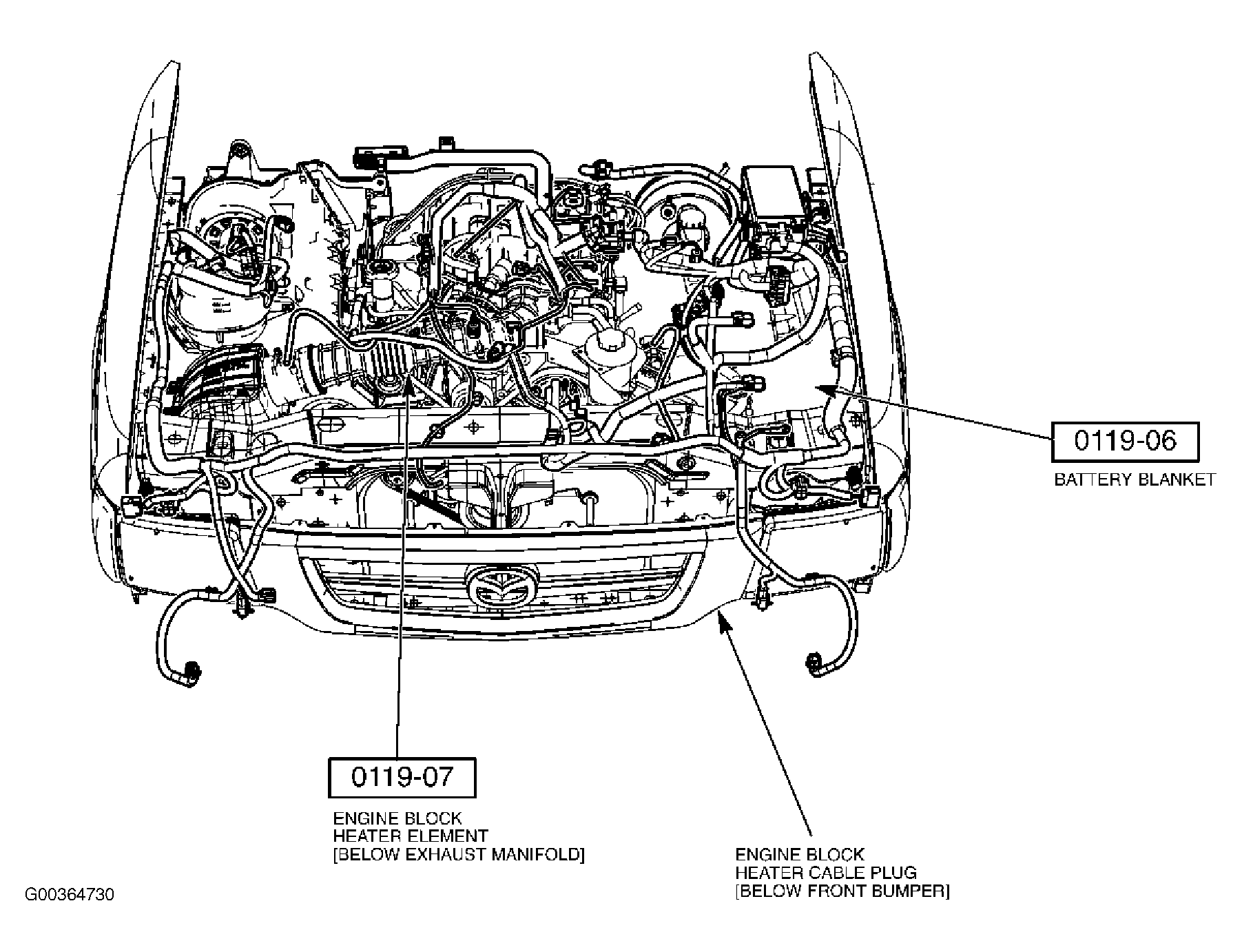 0119-06

BATTERY BLANKET

0119-07

ENGINE BLOCK
HEATER ELEMENT
[BELOW EXHAUST MANIFOLD]

ENGINE BLOCK
HEATER CABLE PLUG
[BELOW FRONT BUMPER]

G00364730