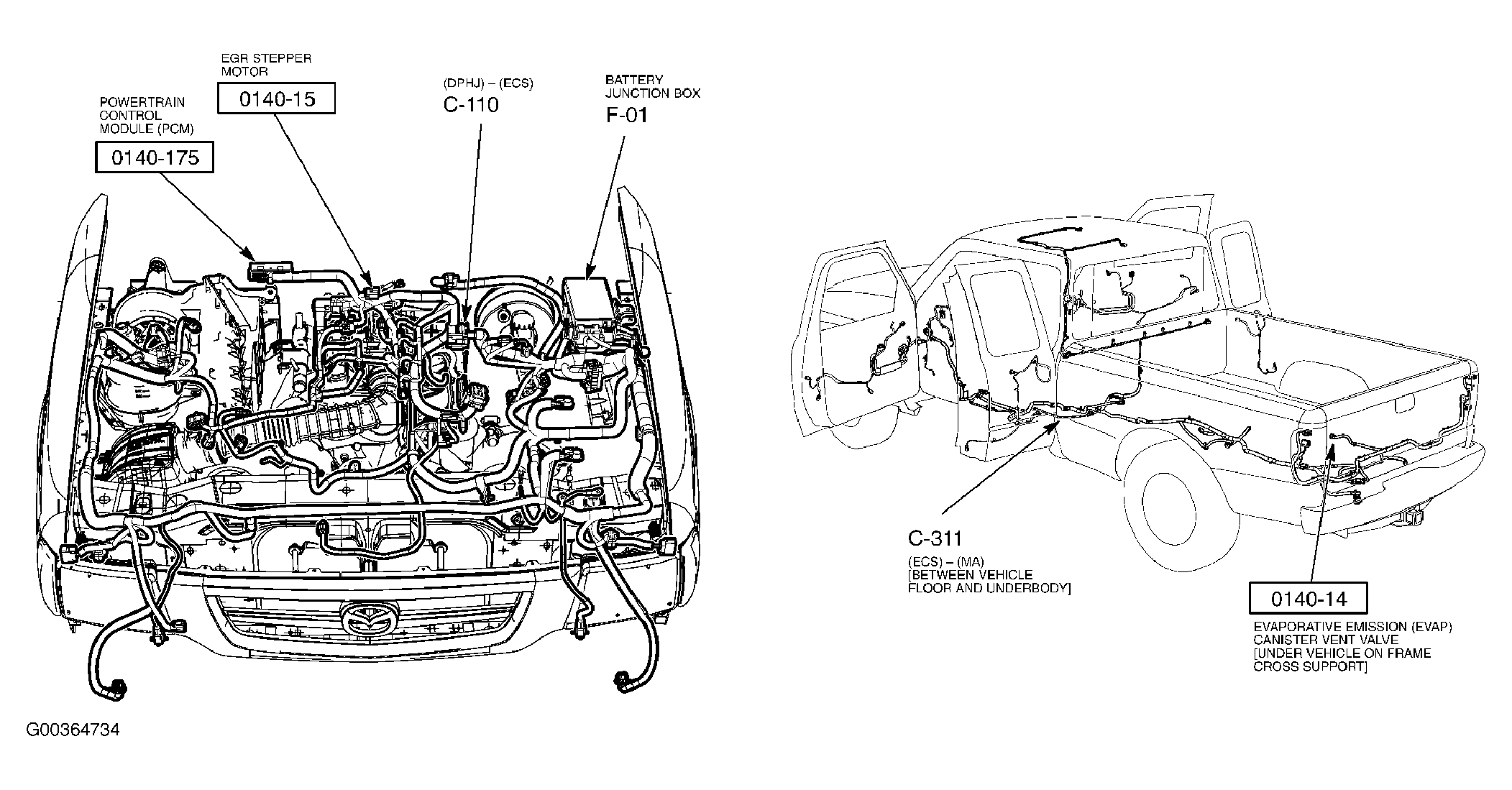 POWERTRAIN CONTROL MODULE (PCM)
0140-175

EGR STEPPER MOTOR
0140-15

(DPHJ) – (ECS)
C-110

BATTERY JUNCTION BOX
F-01

C-311
(ECS) – (MA)
[BETWEEN VEHICLE FLOOR AND UNDERBODY]

0140-14
EVAPORATIVE EMISSION (EVAP) CANISTER VENT VALVE [UNDER VEHICLE ON FRAME CROSS SUPPORT]

G00364734