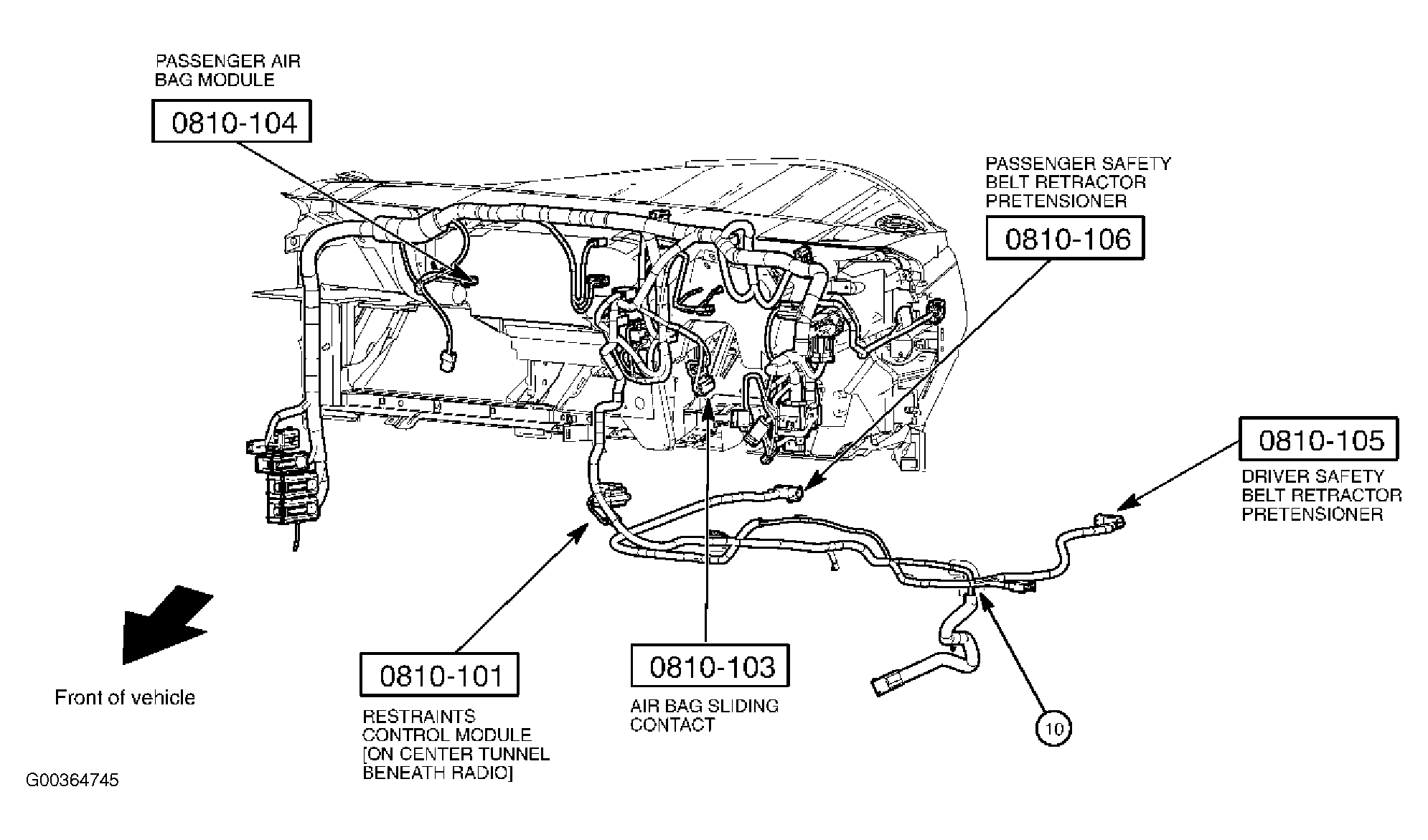 PASSENGER AIR BAG MODULE

0810-104

PASSENGER SAFETY BELT RETRACTOR PRETENSIONER

0810-106

0810-105

DRIVER SAFETY BELT RETRACTOR PRETENSIONER

Front of vehicle

0810-101

RESTRAINTS CONTROL MODULE [ON CENTER TUNNEL BENEATH RADIO]

0810-103

AIR BAG SLIDING CONTACT

10

G00364745