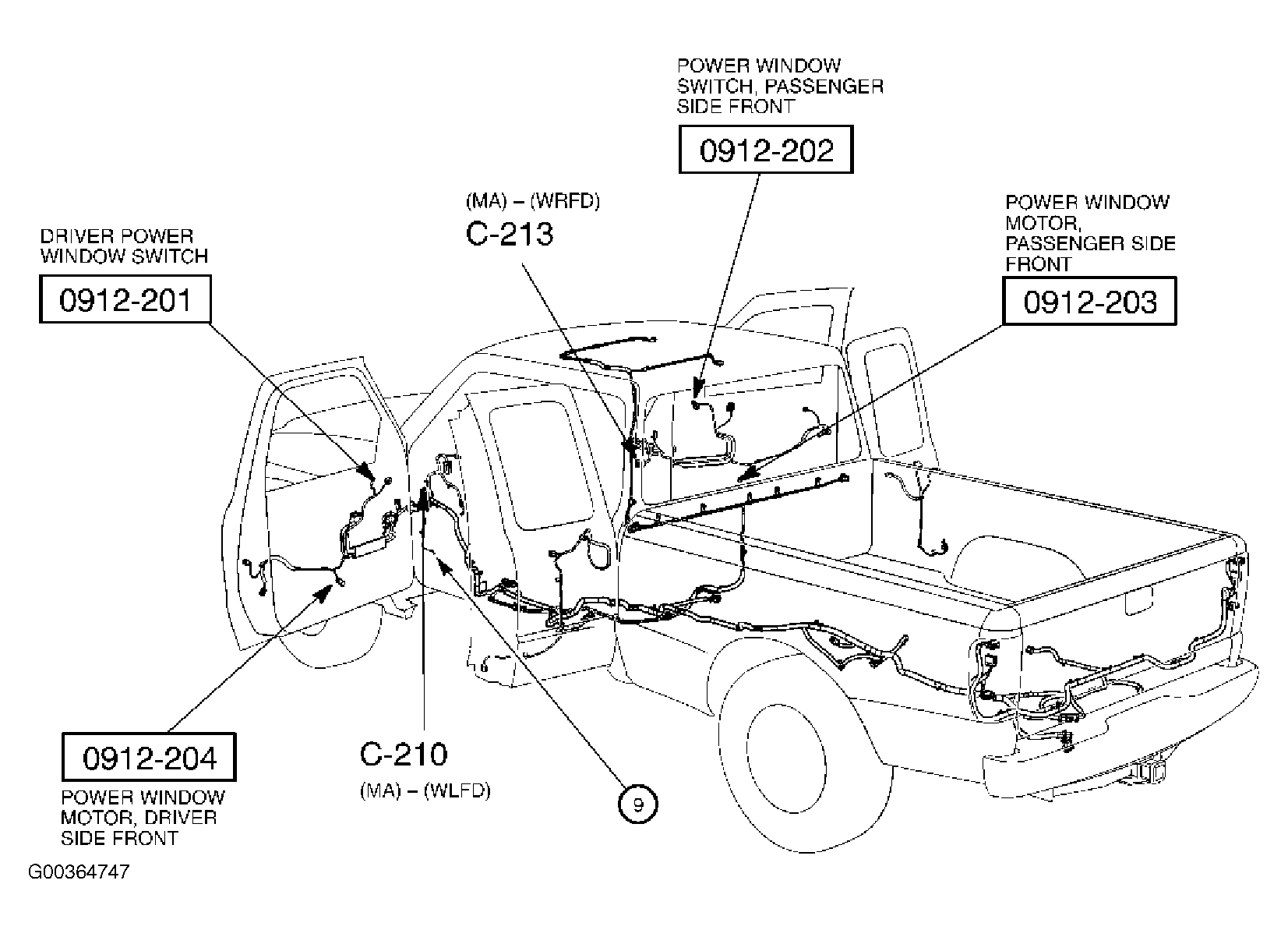 POWER WINDOW SWITCH, PASSENGER SIDE FRONT

0912-202

(MA) – (WRFD)

C-213

POWER WINDOW MOTOR, PASSENGER SIDE FRONT

0912-203

DRIVER POWER WINDOW SWITCH

0912-201

0912-204

POWER WINDOW MOTOR, DRIVER SIDE FRONT

C-210

(MA) – (WLFD)

9

G00364747