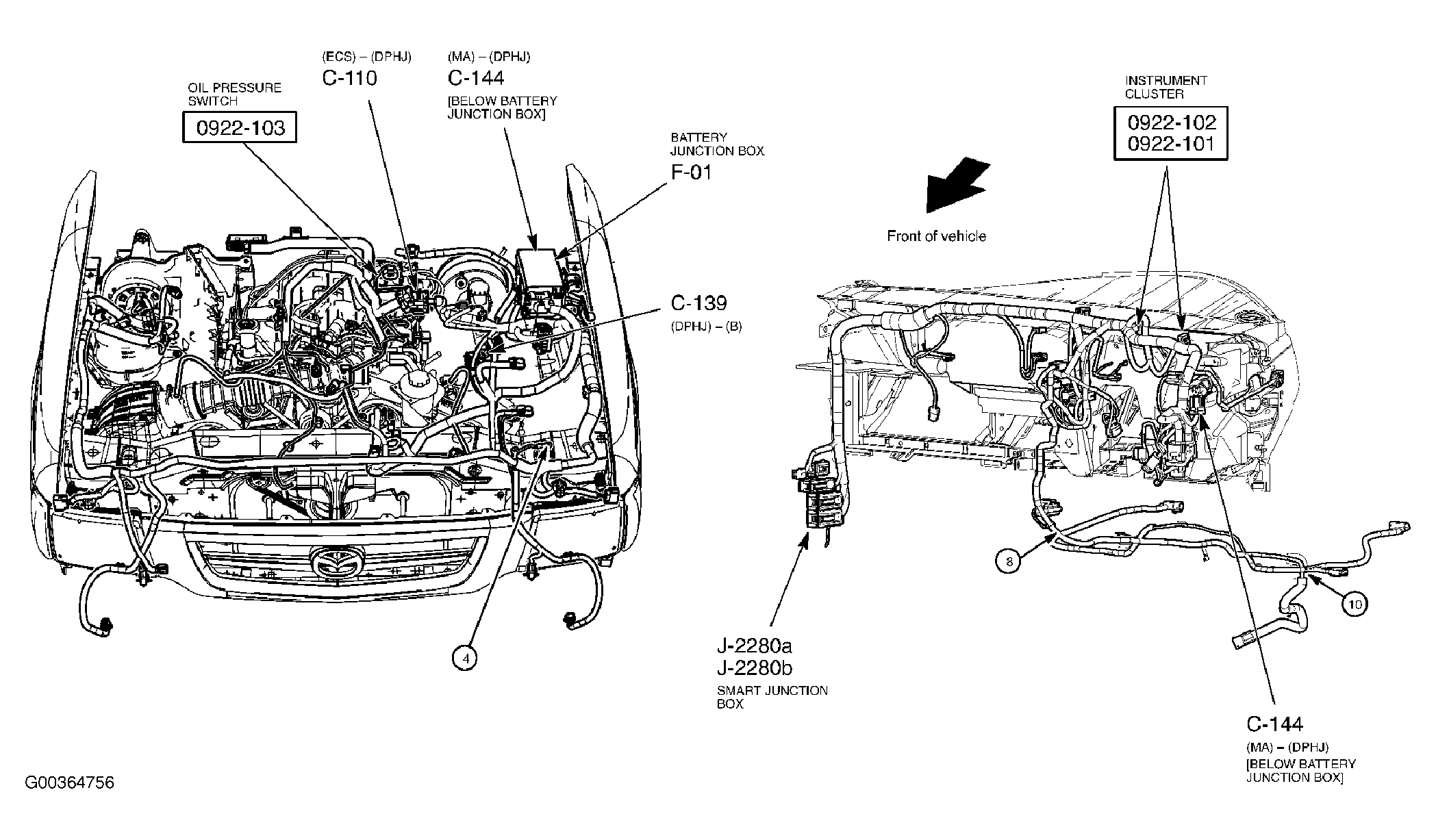 OIL PRESSURE SWITCH
0922-103

(ECS) – (DPHJ)
C-110

(MA) – (DPHJ)
C-144
[BELOW BATTERY JUNCTION BOX]

BATTERY JUNCTION BOX
F-01

C-139
(DPHJ) – (B)

4

Front of vehicle

INSTRUMENT CLUSTER
0922-102
0922-101

8

10

J-2280a
J-2280b
SMART JUNCTION BOX

C-144
(MA) – (DPHJ)
[BELOW BATTERY JUNCTION BOX]

G00364756